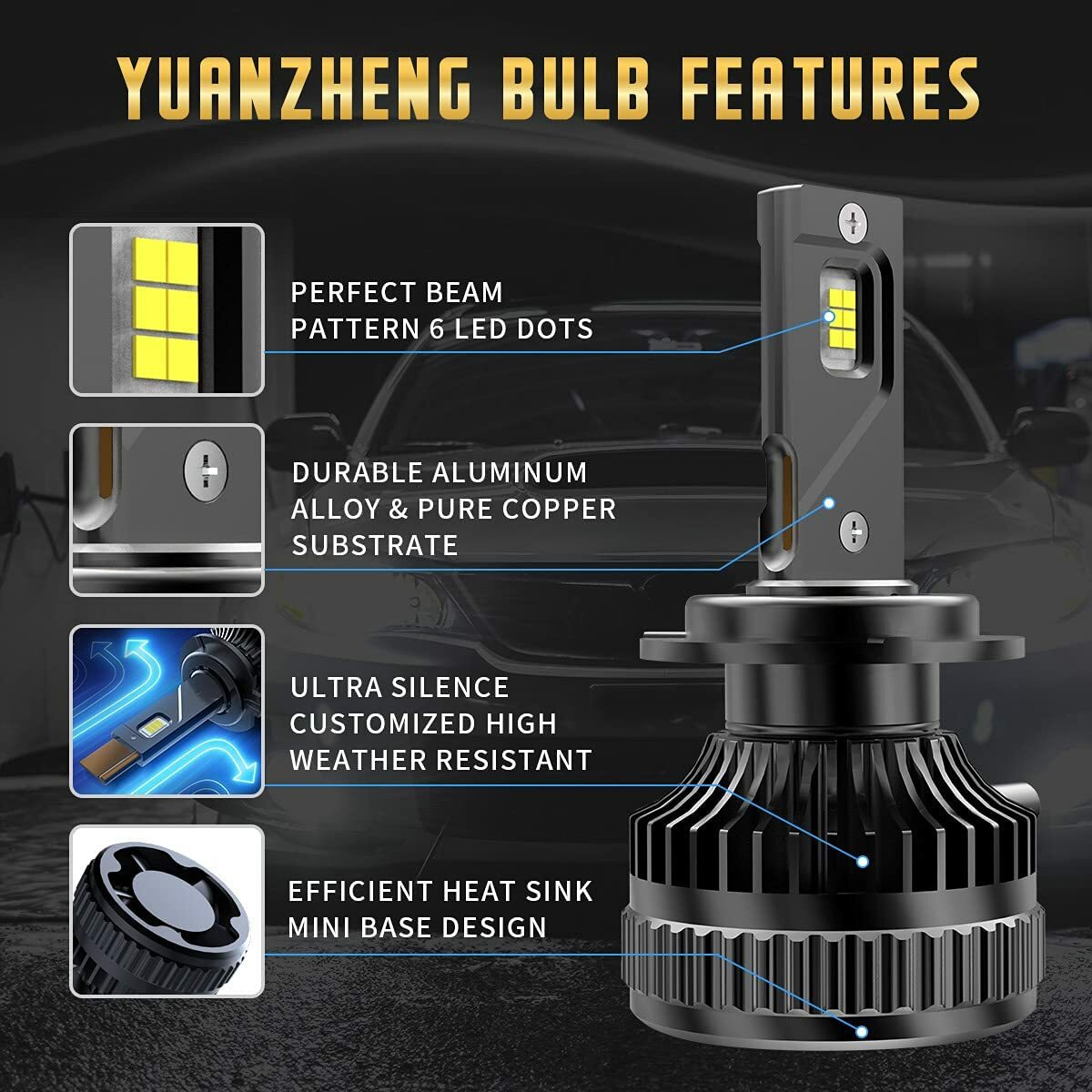 YUANZHENG BULB FEATURES

PERFECT BEAM PATTERN 6 LED DOTS

DURABLE ALUMINUM ALLOY & PURE COPPER SUBSTRATE

ULTRA SILENCE CUSTOMIZED HIGH WEATHER RESISTANT

EFFICIENT HEAT SINK MINI BASE DESIGN