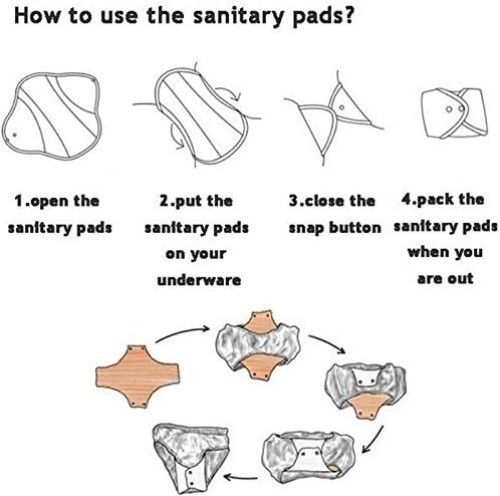 How to use the sanitary pads?

1.open the sanitary pads

2.put the sanitary pads on your underware

3.close the snap button

4.pack the sanitary pads when you are out