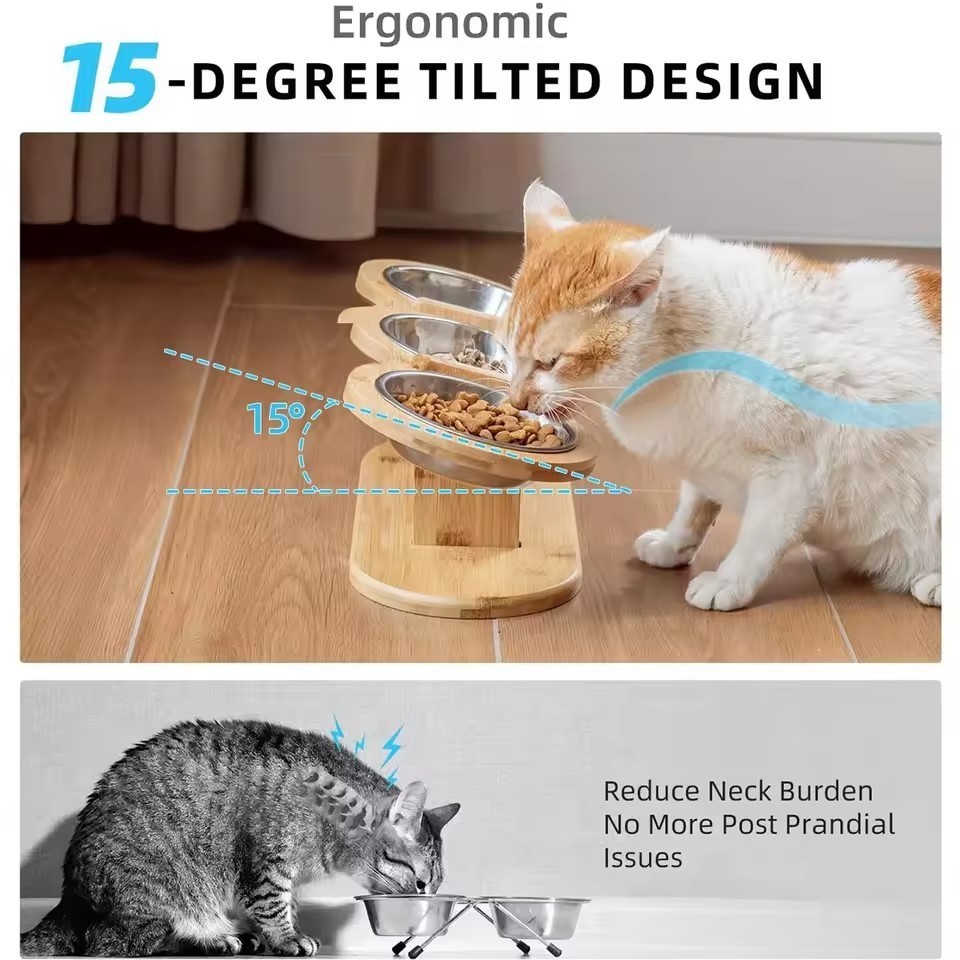 Ergonomic
15-DEGREE TILTED DESIGN

15°

Reduce Neck Burden
No More Post Prandial Issues