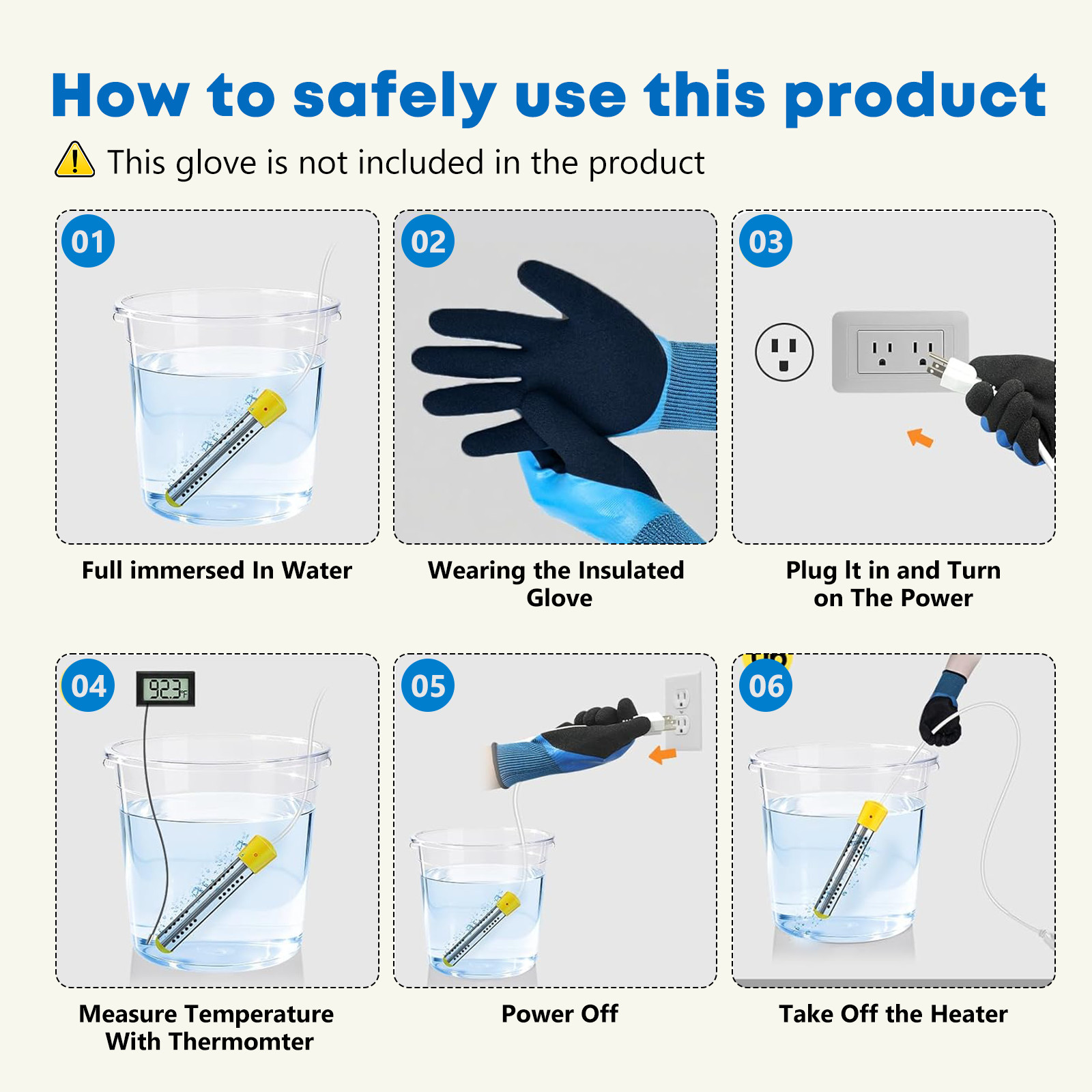 How to safely use this product

This glove is not included in the product

01

Full immersed In Water

02

Wearing the Insulated Glove

03

Plug It in and Turn on The Power

04

92.3°F

Measure Temperature With Thermomter

05

Power Off

06

Take Off the Heater