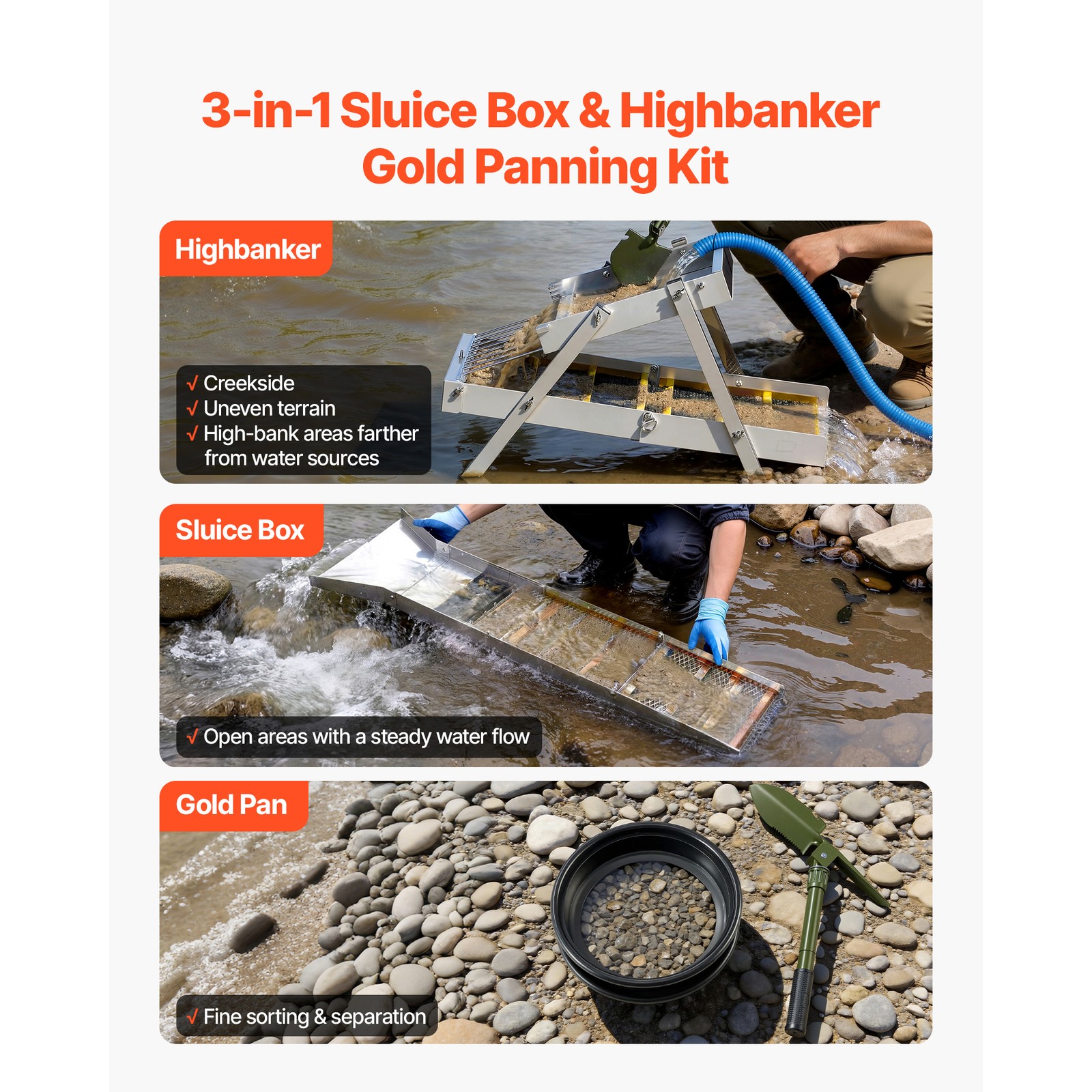 3-in-1 Sluice Box & Highbanker Gold Panning Kit

Highbanker

√ Creekside
√ Uneven terrain
√ High-bank areas farther from water sources

Sluice Box

√ Open areas with a steady water flow

Gold Pan

√ Fine sorting & separation