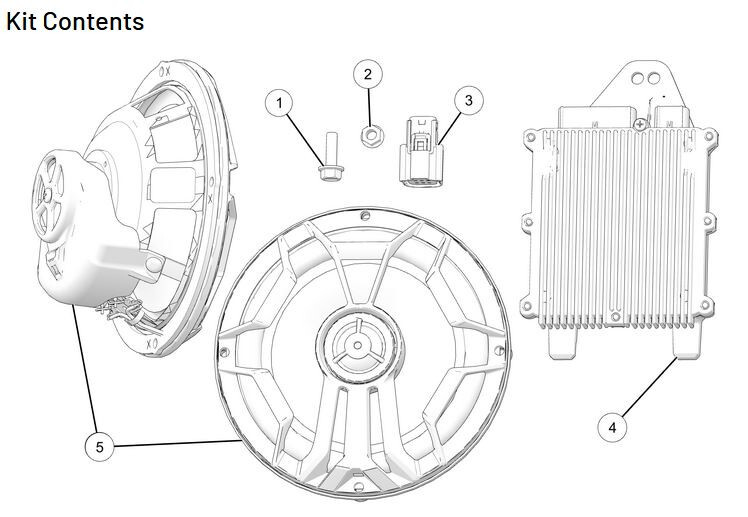 Kit Contents

1

2

3

4

5