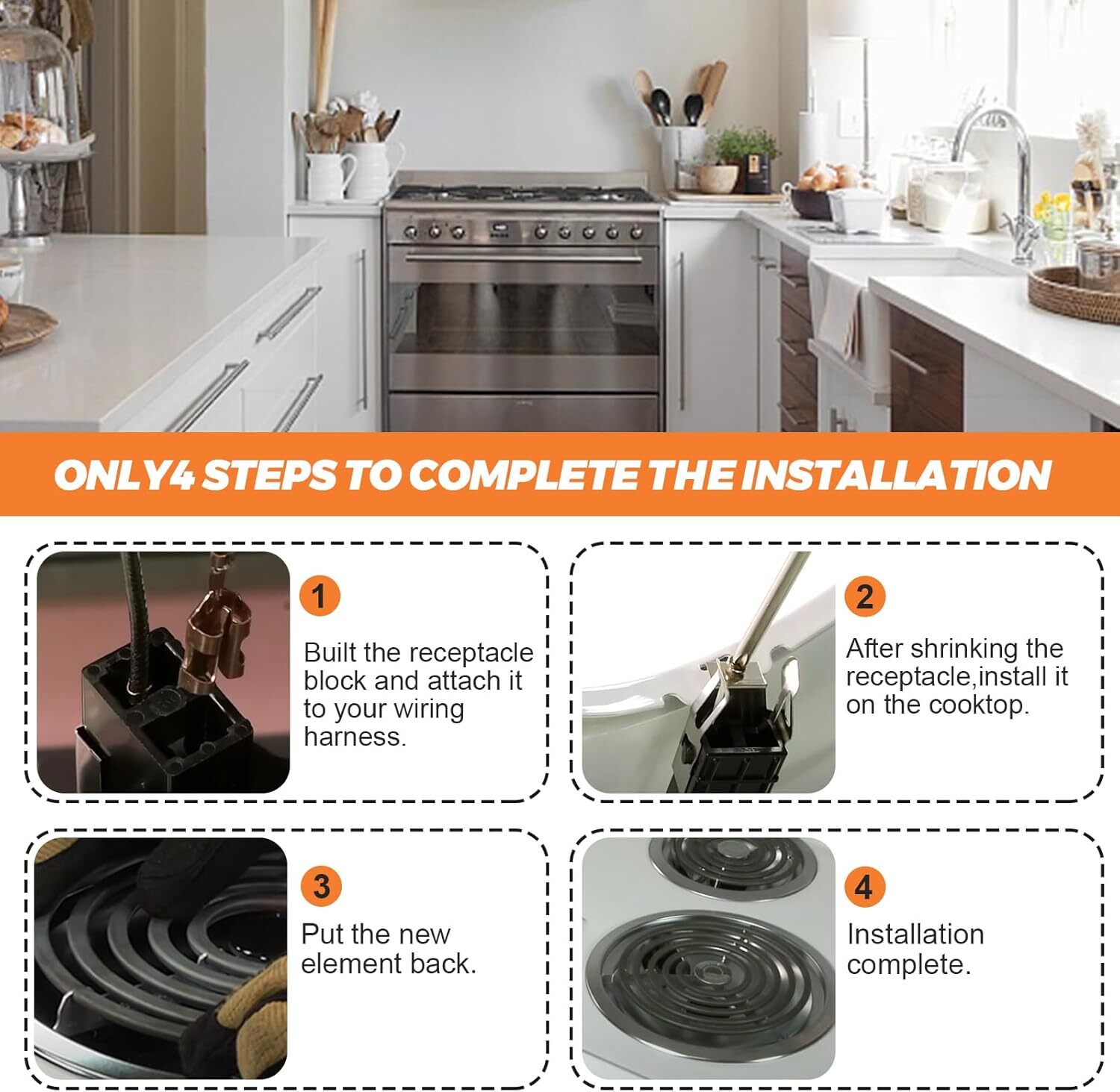 ONLY4 STEPS TO COMPLETE THE INSTALLATION

1

Built the receptacle block and attach it to your wiring harness.

2

After shrinking the receptacle,install it on the cooktop.

3

Put the new element back.

4

Installation complete.