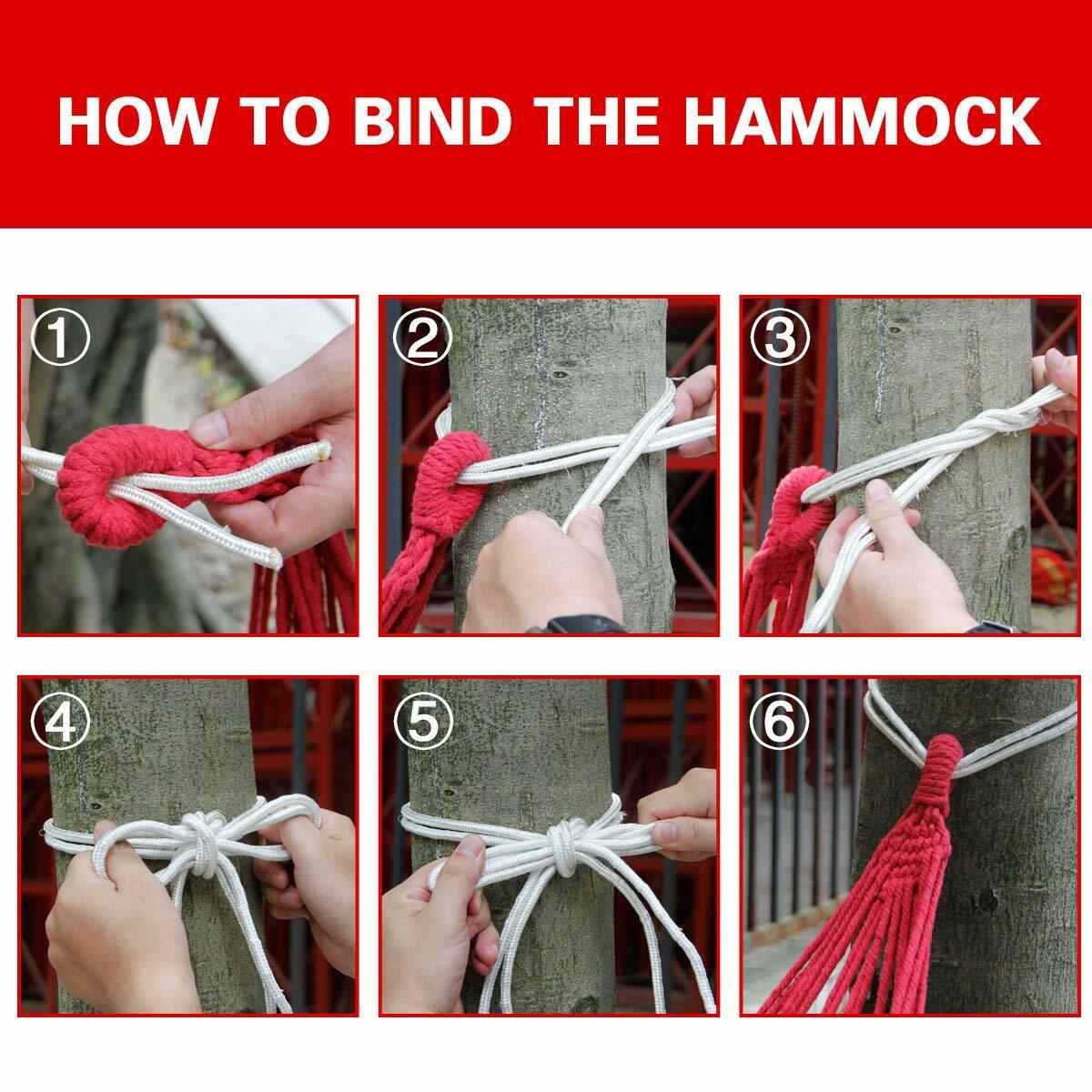 HOW TO BIND THE HAMMOCK

①

②

③

④

⑤

⑥