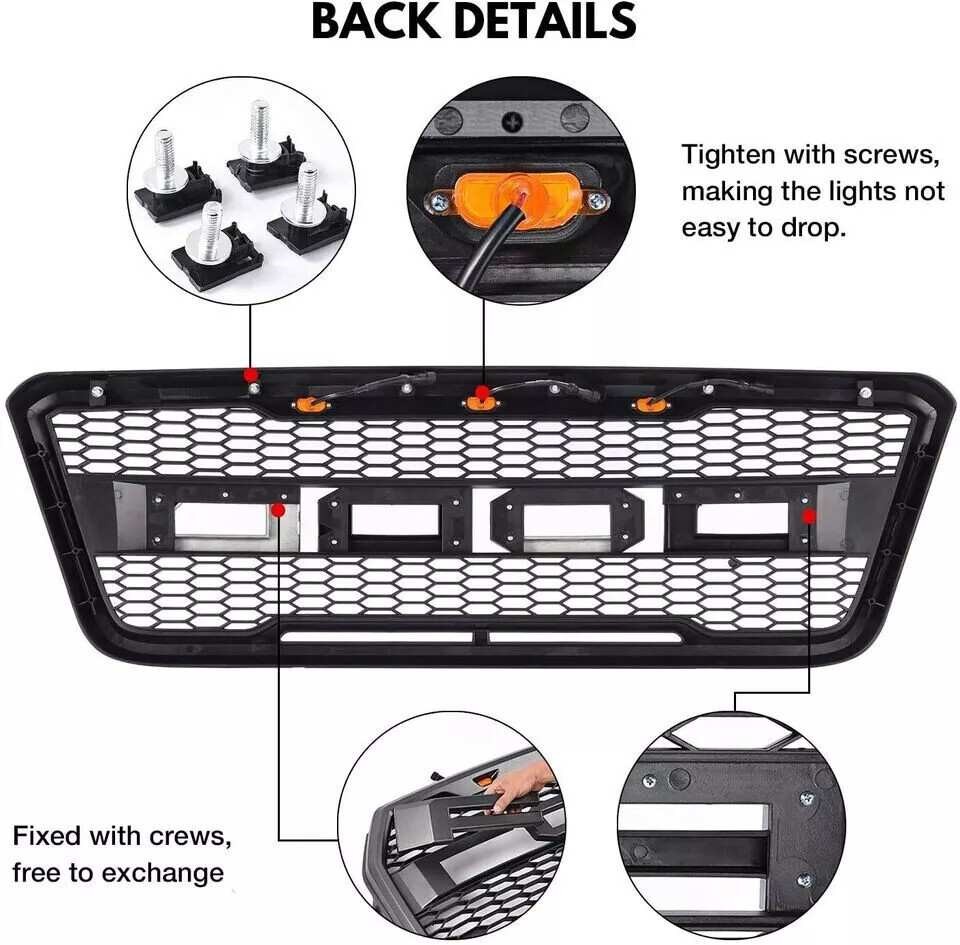 BACK DETAILS

Tighten with screws, making the lights not easy to drop.

Fixed with crews, free to exchange