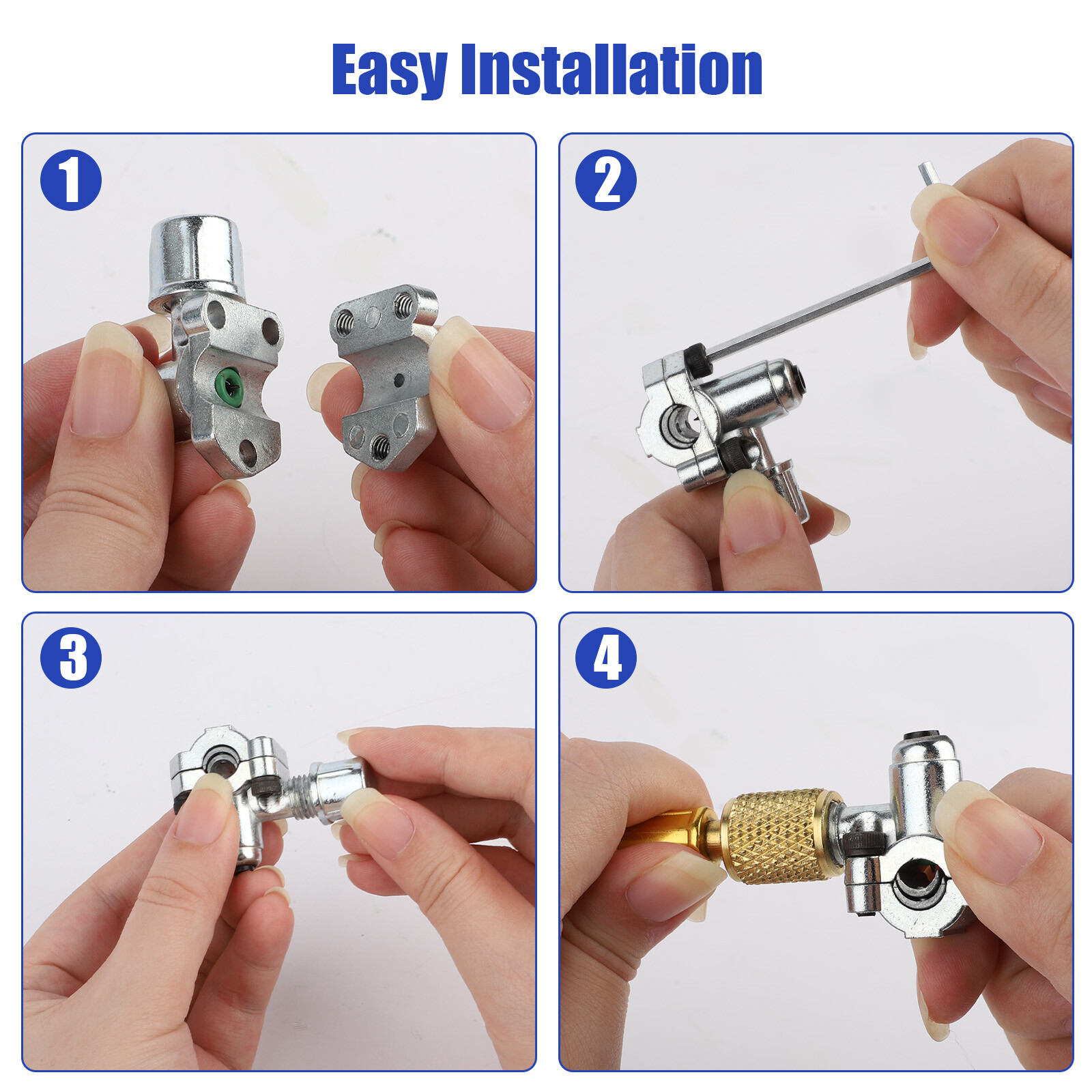 Easy Installation

1

2

3

4