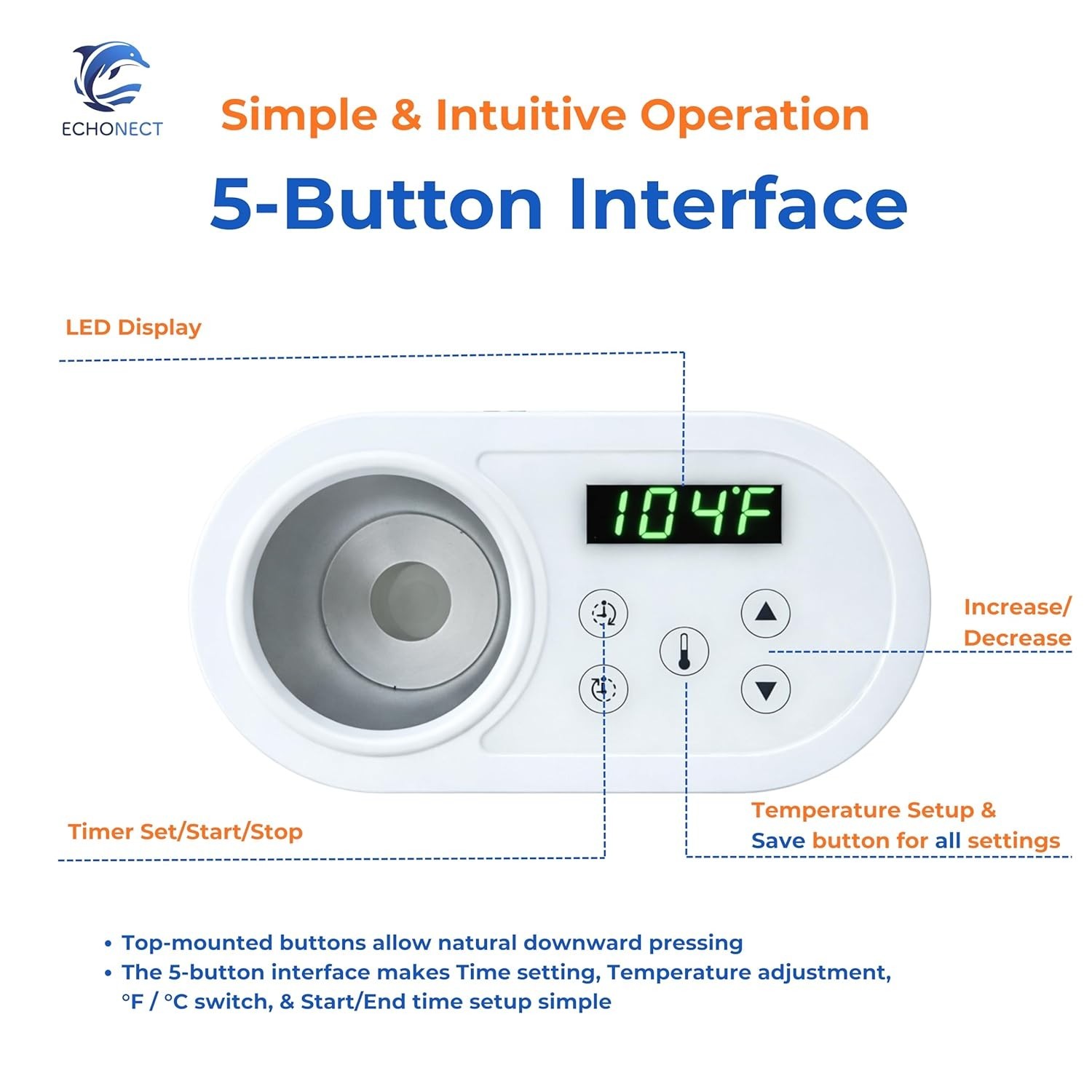 ECHONECT

Simple & Intuitive Operation

5-Button Interface

LED Display

104°F

Increase/ Decrease

Timer Set/Start/Stop

Temperature Setup & Save button for all settings

• Top-mounted buttons allow natural downward pressing
• The 5-button interface makes Time setting, Temperature adjustment, °F / °C switch, & Start/End time setup simple