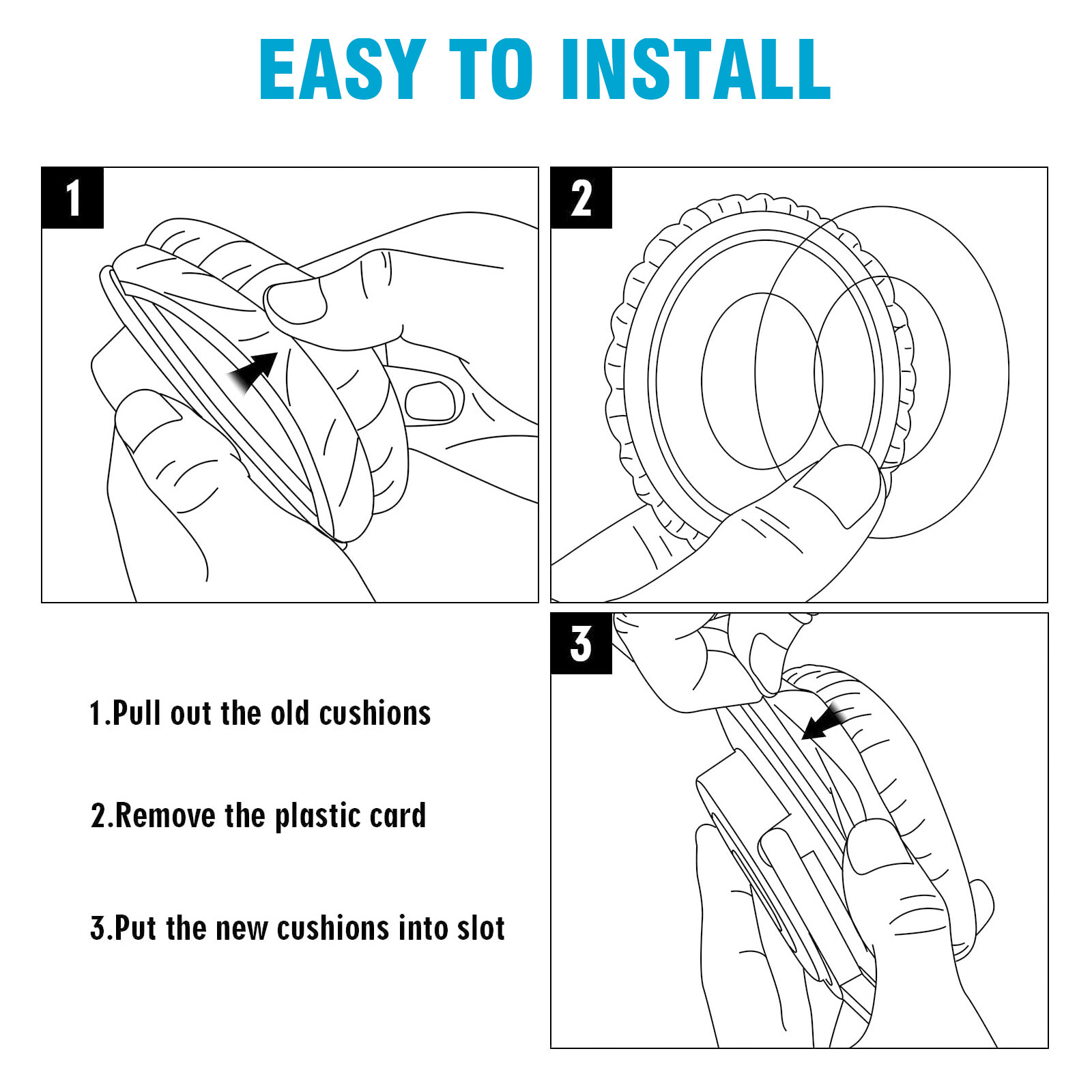 EASY TO INSTALL

1

2

3

1.Pull out the old cushions

2.Remove the plastic card

3.Put the new cushions into slot