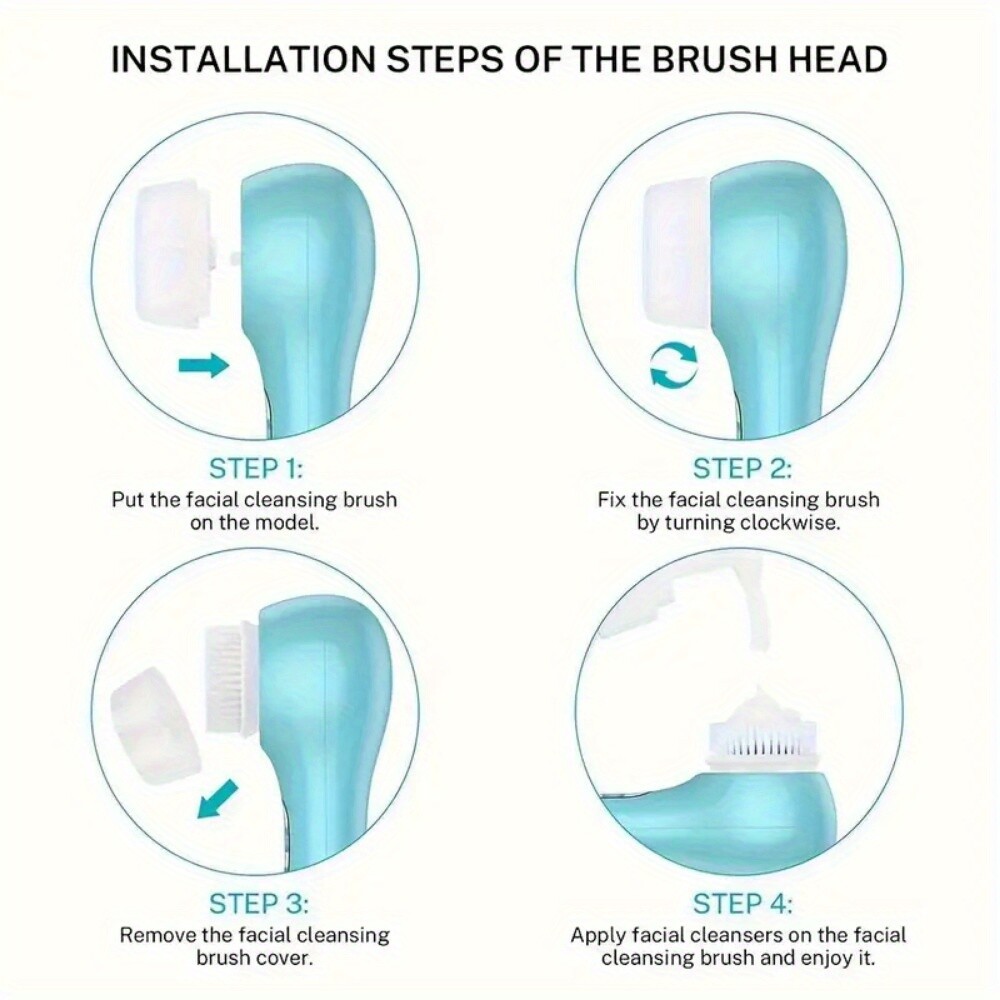 INSTALLATION STEPS OF THE BRUSH HEAD

STEP 1:
Put the facial cleansing brush on the model.

STEP 2:
Fix the facial cleansing brush by turning clockwise.

STEP 3:
Remove the facial cleansing brush cover.

STEP 4:
Apply facial cleansers on the facial cleansing brush and enjoy it.