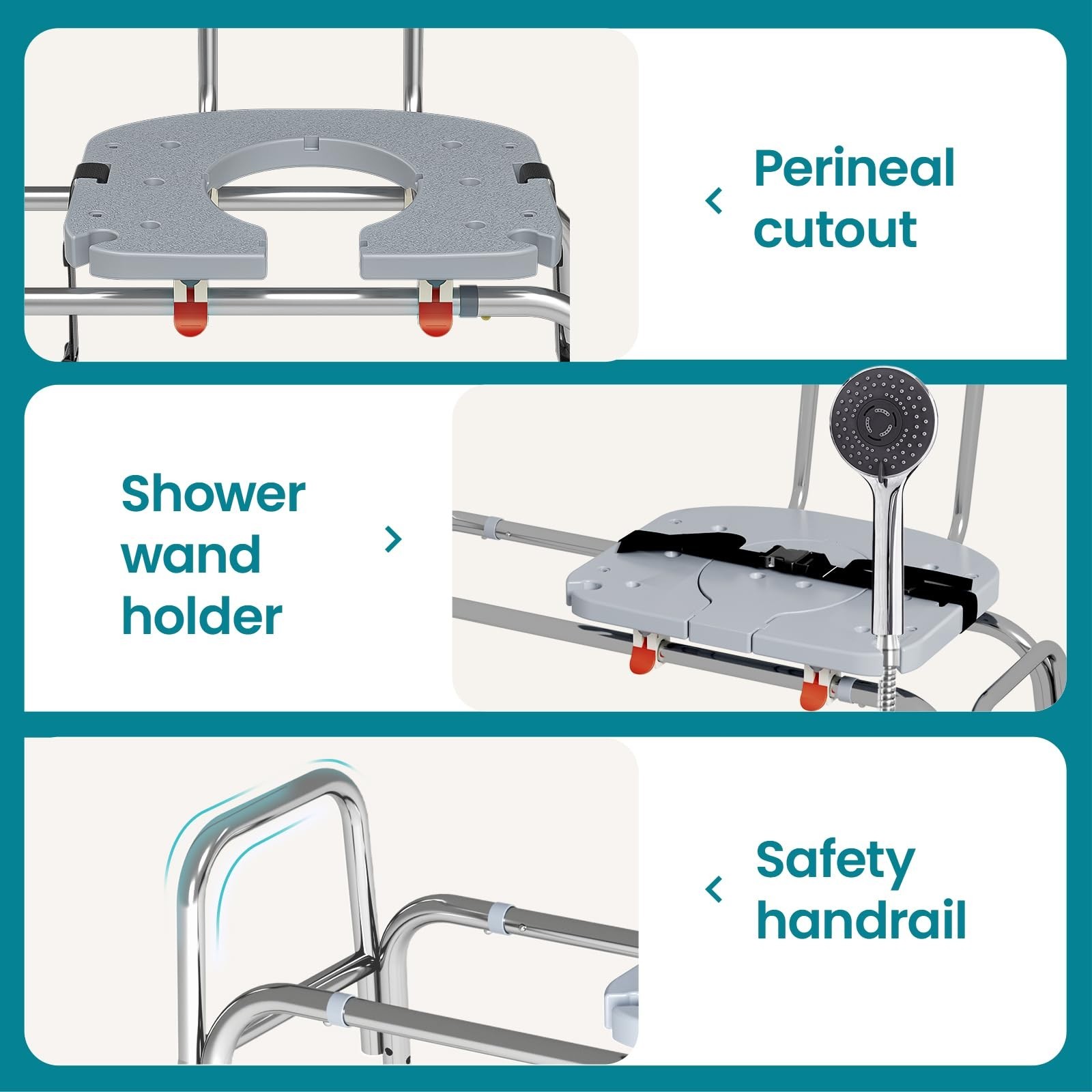 Perineal cutout

Shower wand holder

Safety handrail