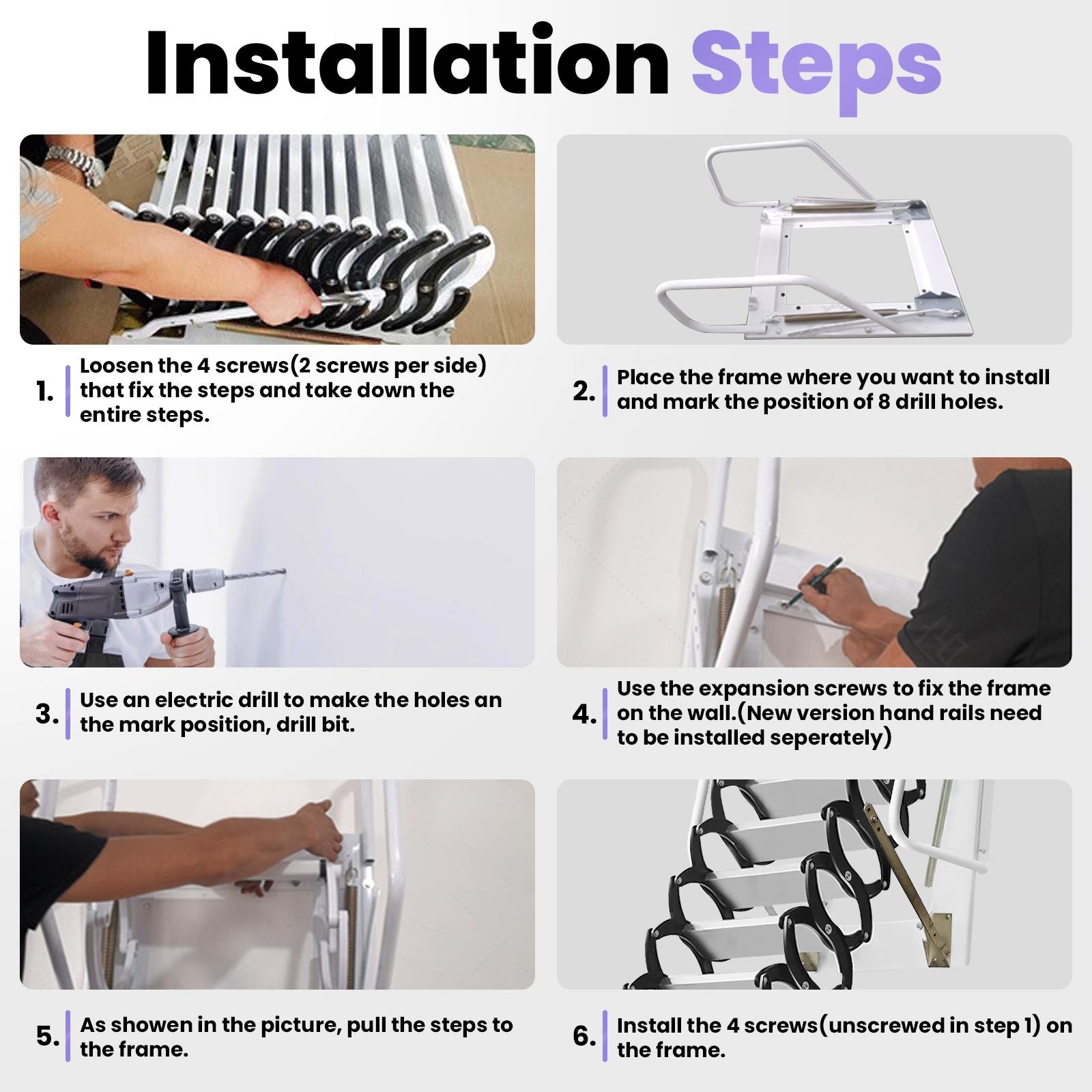 Installation Steps

1. Loosen the 4 screws(2 screws per side) that fix the steps and take down the entire steps.

2. Place the frame where you want to install and mark the position of 8 drill holes.

3. Use an electric drill to make the holes an the mark position, drill bit.

4. Use the expansion screws to fix the frame on the wall.(New version hand rails need to be installed seperately)

5. As showen in the picture, pull the steps to the frame.

6. Install the 4 screws(unscrewed in step 1) on the frame.