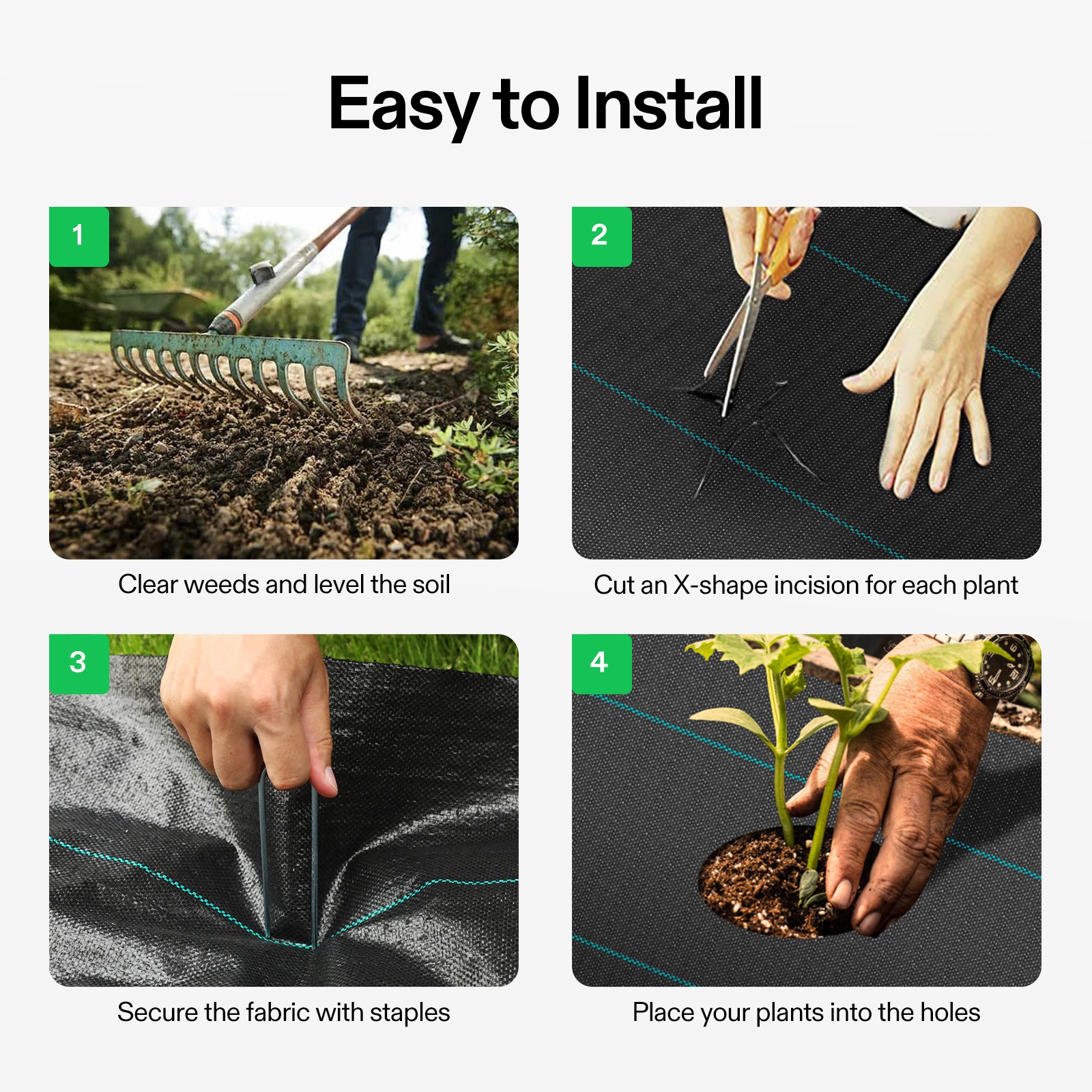 Easy to Install

1

Clear weeds and level the soil

2

Cut an X-shape incision for each plant

3

Secure the fabric with staples

4

Place your plants into the holes