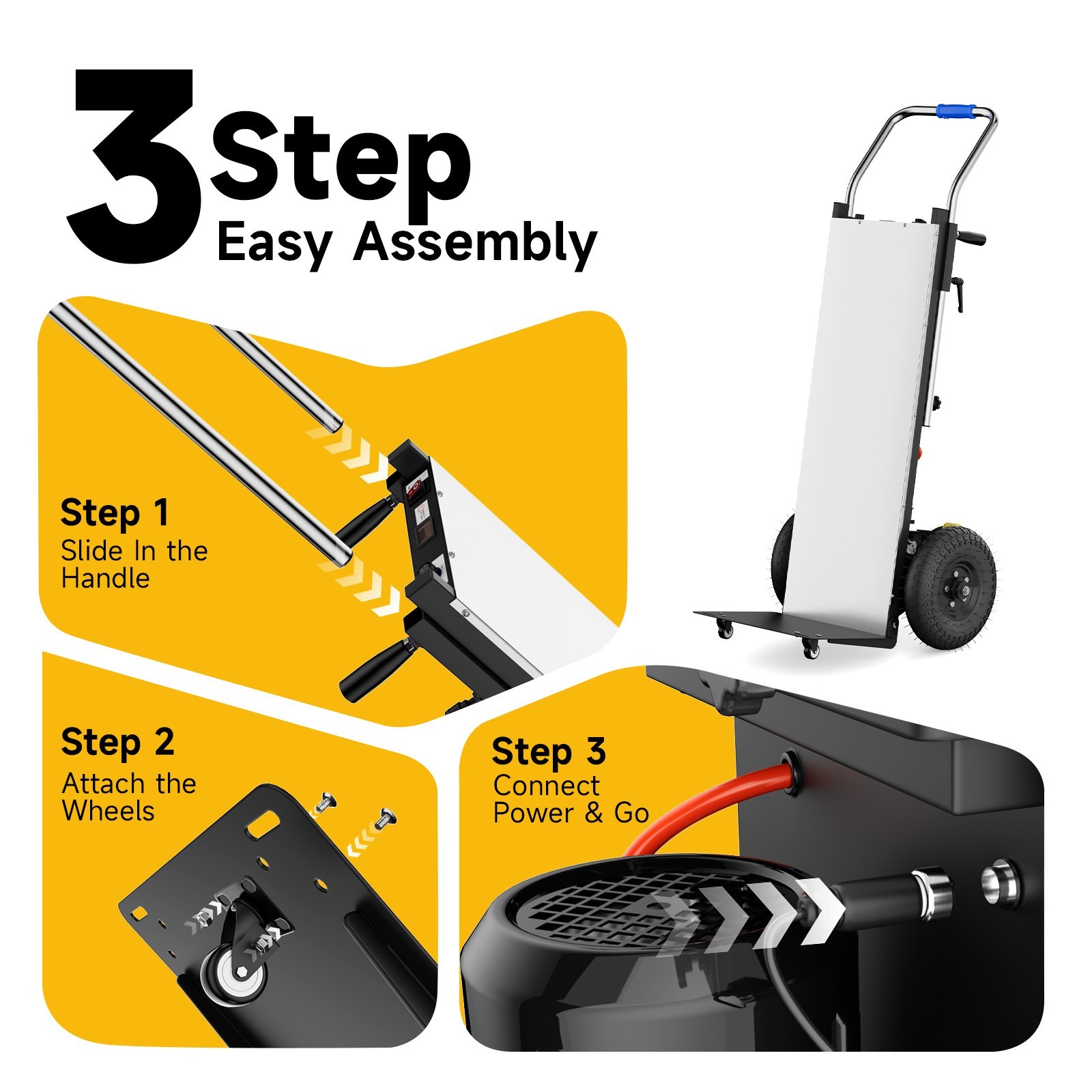 3 Step
Easy Assembly

Step 1
Slide In the Handle

Step 2
Attach the Wheels

Step 3
Connect Power & Go