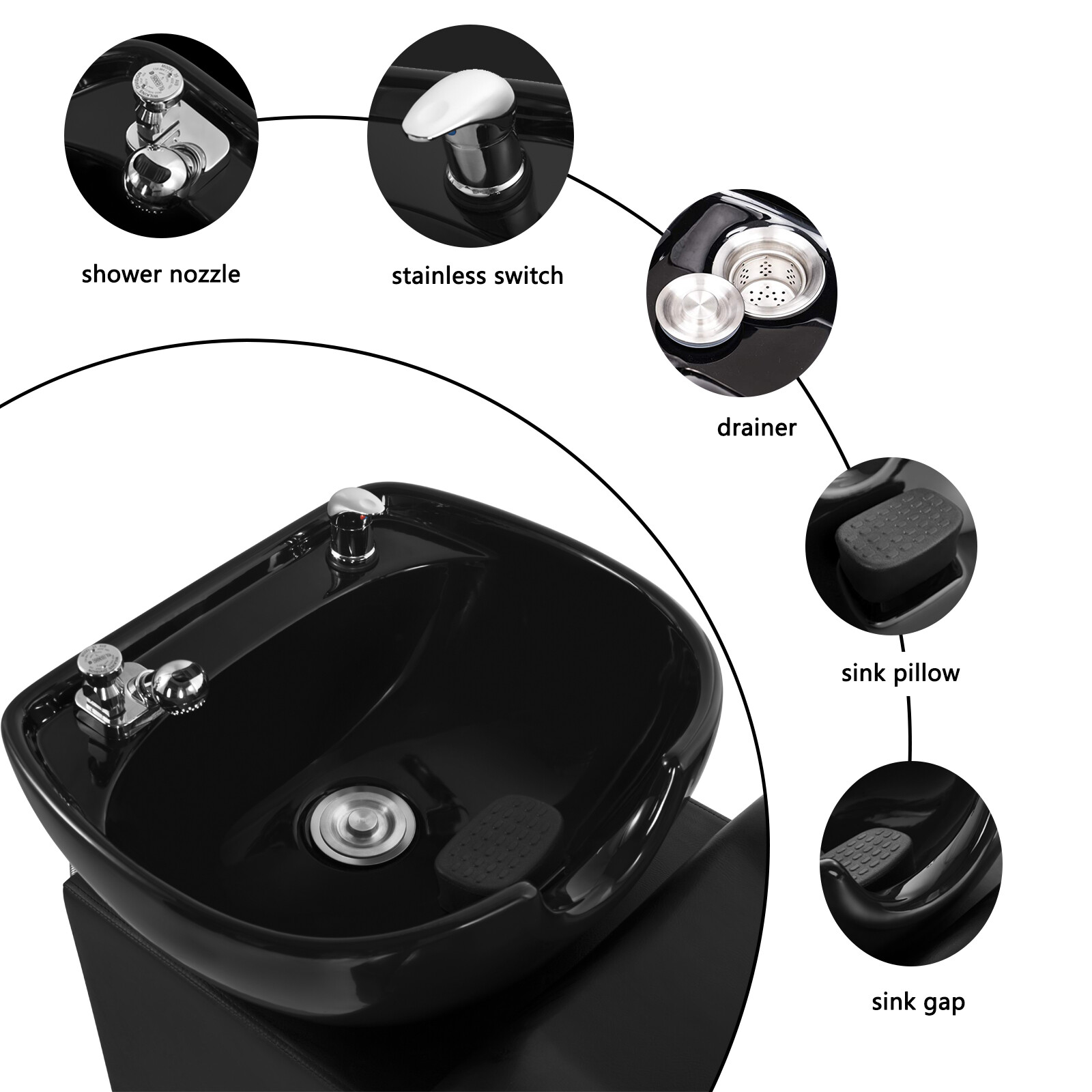 shower nozzle

stainless switch

drainer

sink pillow

sink gap