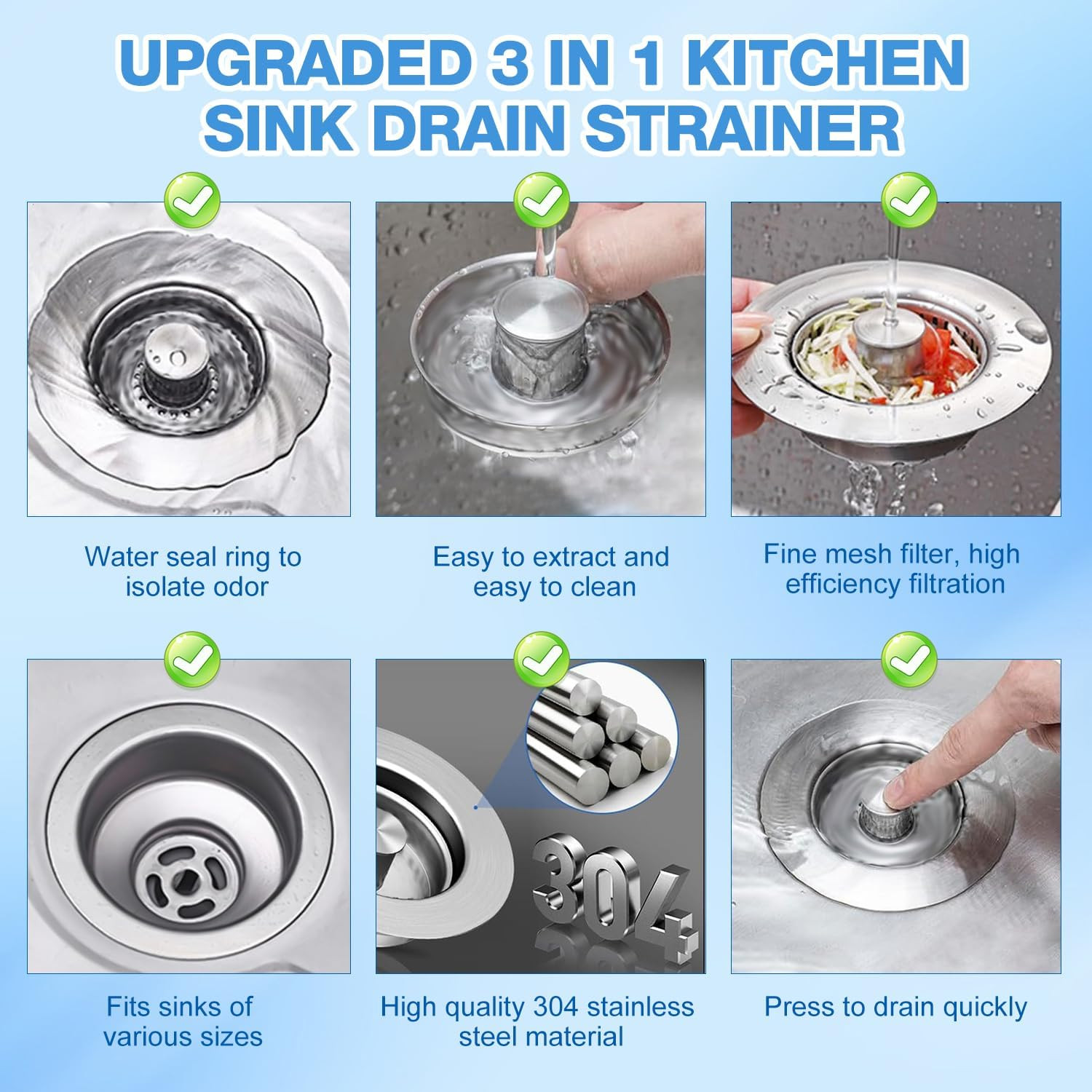 UPGRADED 3 IN 1 KITCHEN SINK DRAIN STRAINER

Water seal ring to isolate odor

Easy to extract and easy to clean

Fine mesh filter, high efficiency filtration

Fits sinks of various sizes

304

High quality 304 stainless steel material

Press to drain quickly