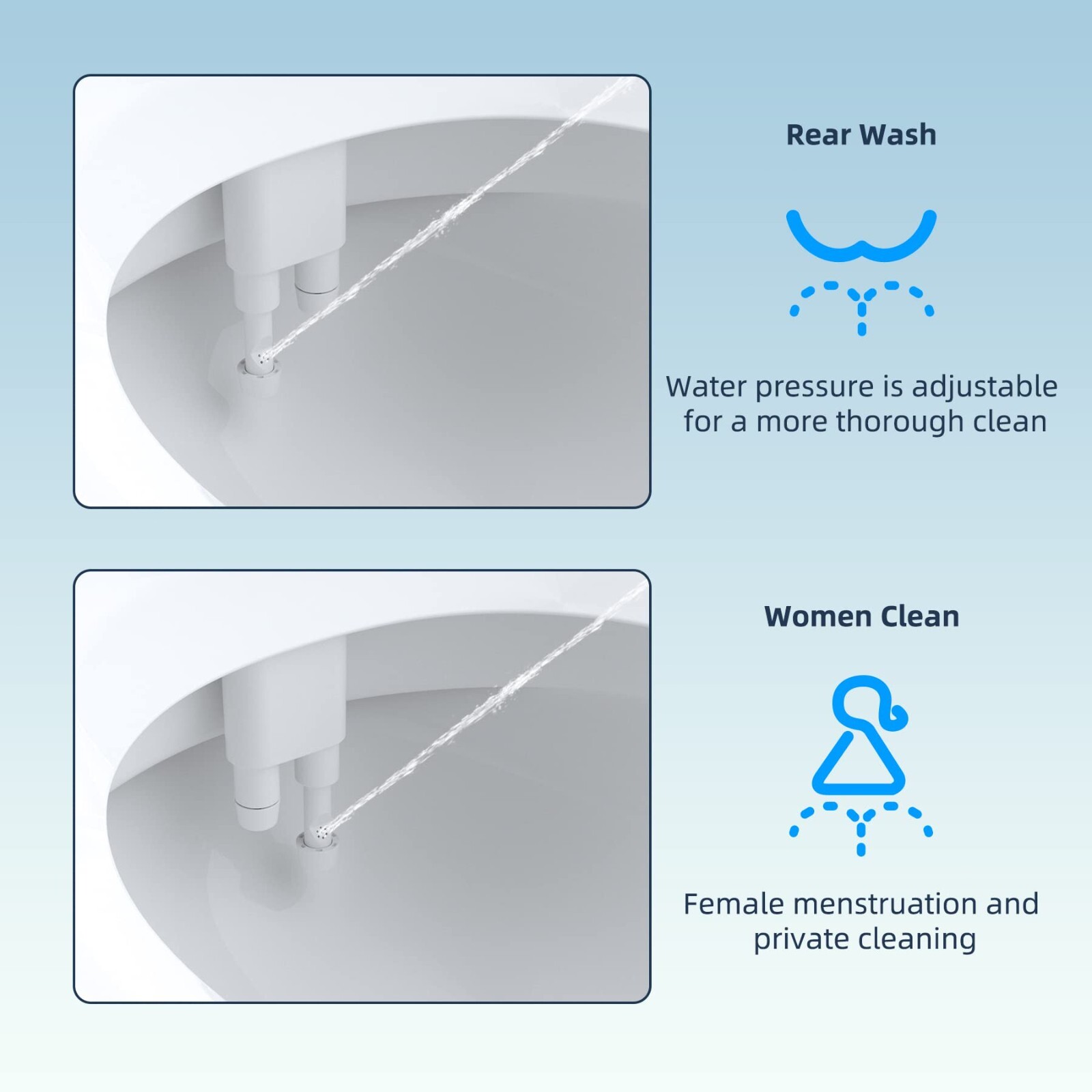 Rear Wash

Water pressure is adjustable for a more thorough clean

Women Clean

Female menstruation and private cleaning