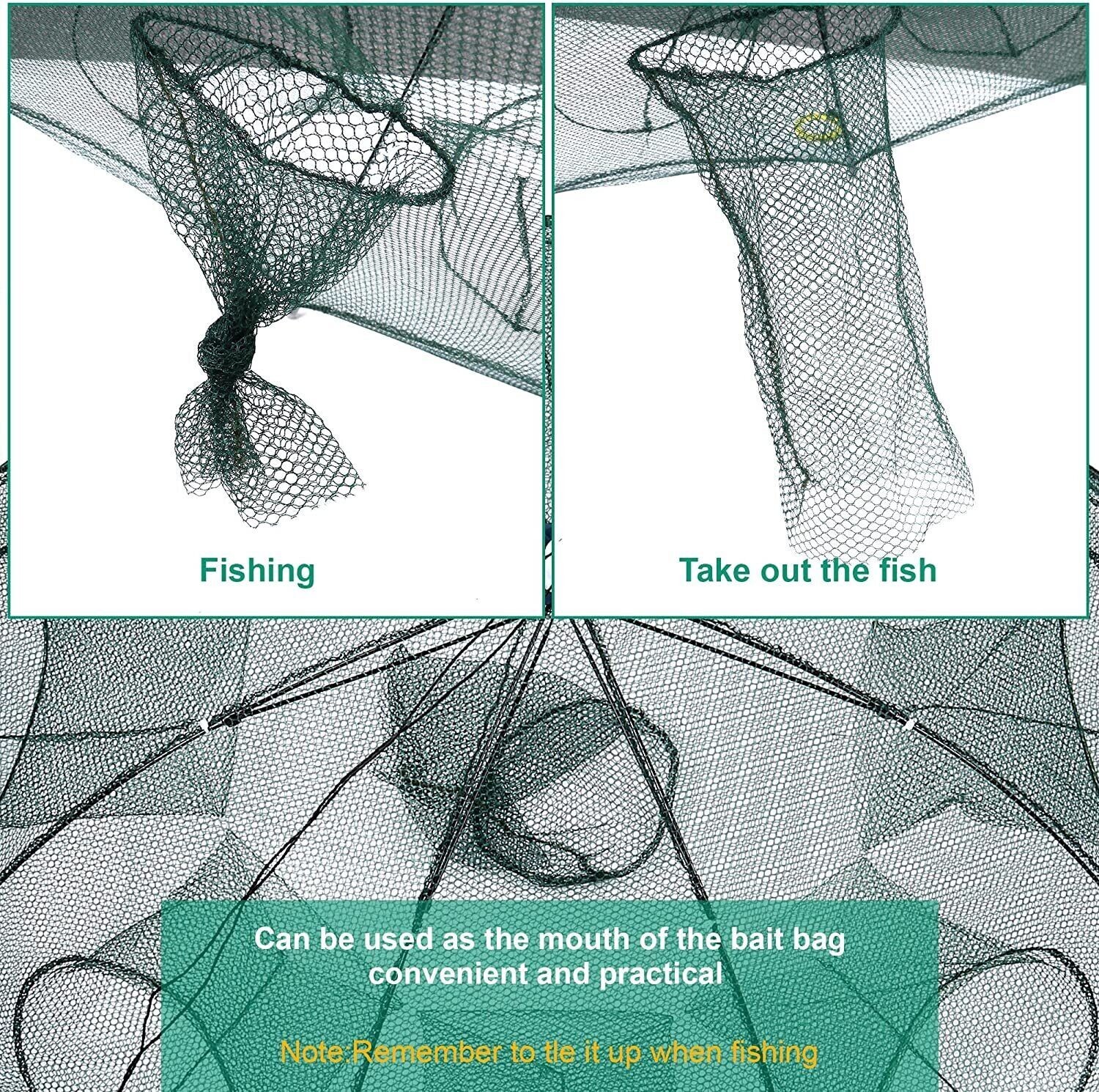 Fishing

Take out the fish

Can be used as the mouth of the bait bag convenient and practical

Note:Remember to tie it up when fishing