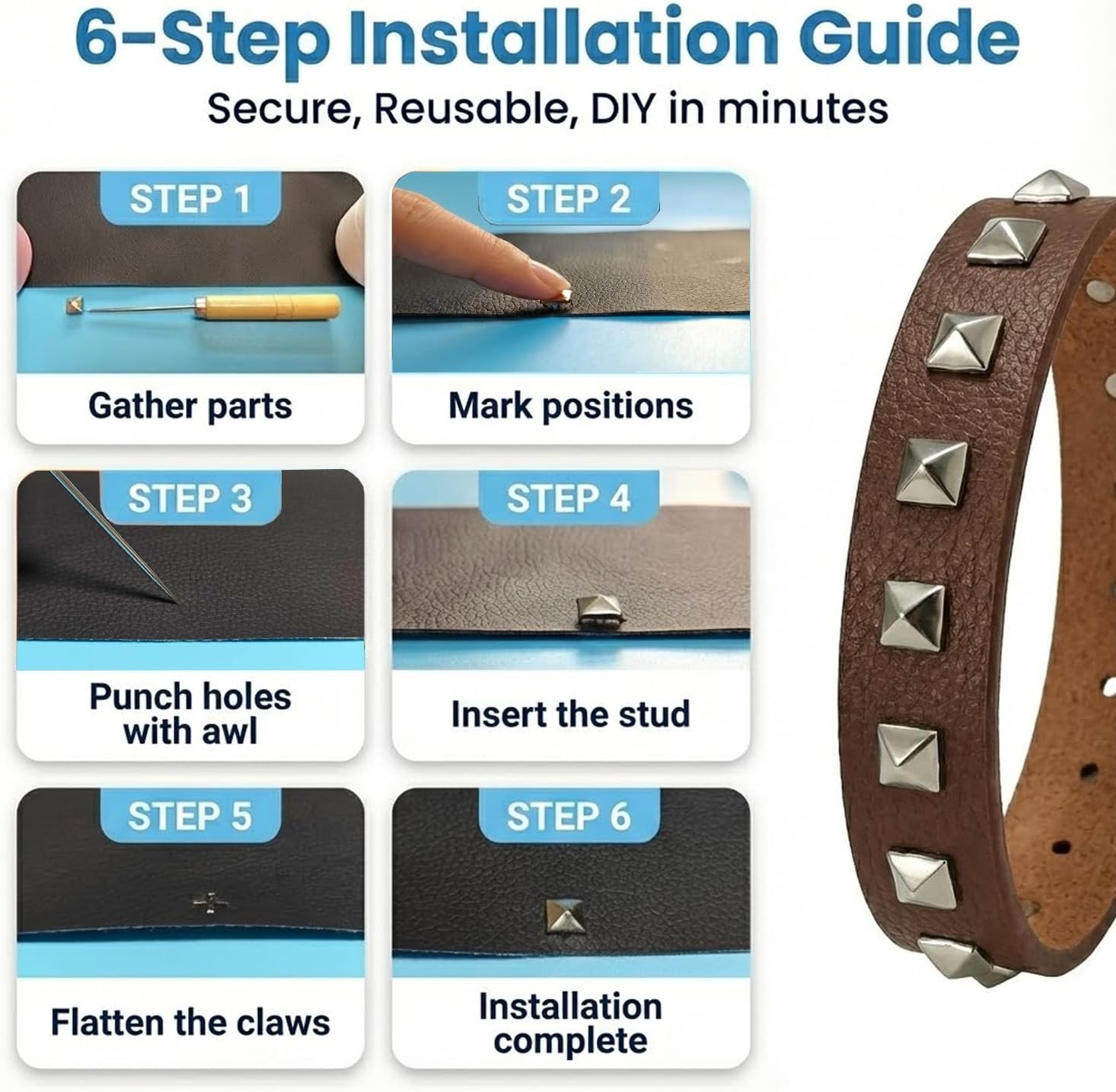 6-Step Installation Guide

Secure, Reusable, DIY in minutes

STEP 1

Gather parts

STEP 2

Mark positions

STEP 3

Punch holes with awl

STEP 4

Insert the stud

STEP 5

Flatten the claws

STEP 6

Installation complete