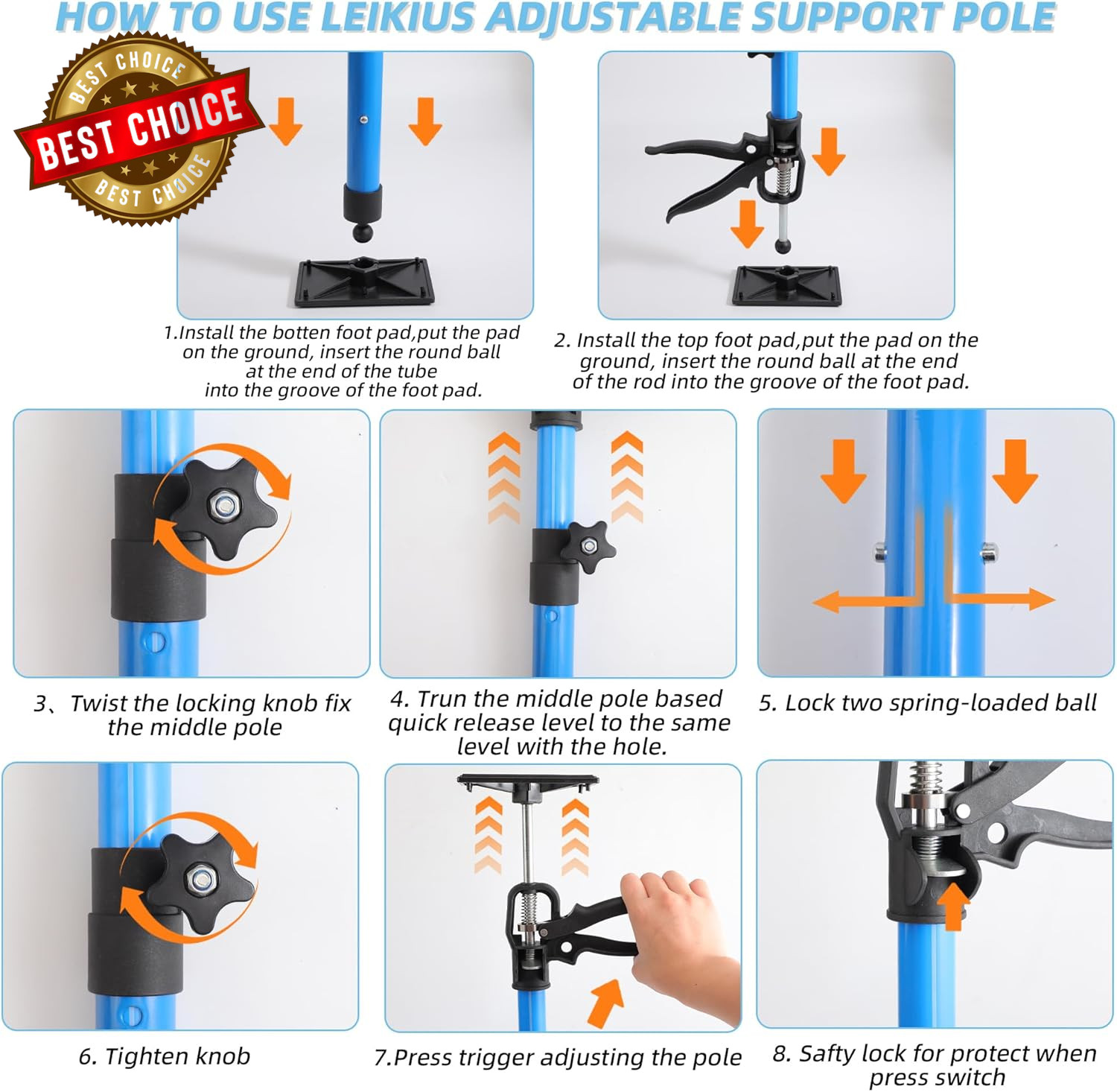 HOW TO USE LEIKIUS ADJUSTABLE SUPPORT POLE

BEST CHOICE
BEST CHOICE
BEST CHOICE

1.Install the botten foot pad,put the pad on the ground, insert the round ball at the end of the tube into the groove of the foot pad.

2. Install the top foot pad,put the pad on the ground, insert the round ball at the end of the rod into the groove of the foot pad.

3、Twist the locking knob fix the middle pole

4. Trun the middle pole based quick release level to the same level with the hole.

5. Lock two spring-loaded ball

6. Tighten knob

7.Press trigger adjusting the pole

8. Safty lock for protect when press switch