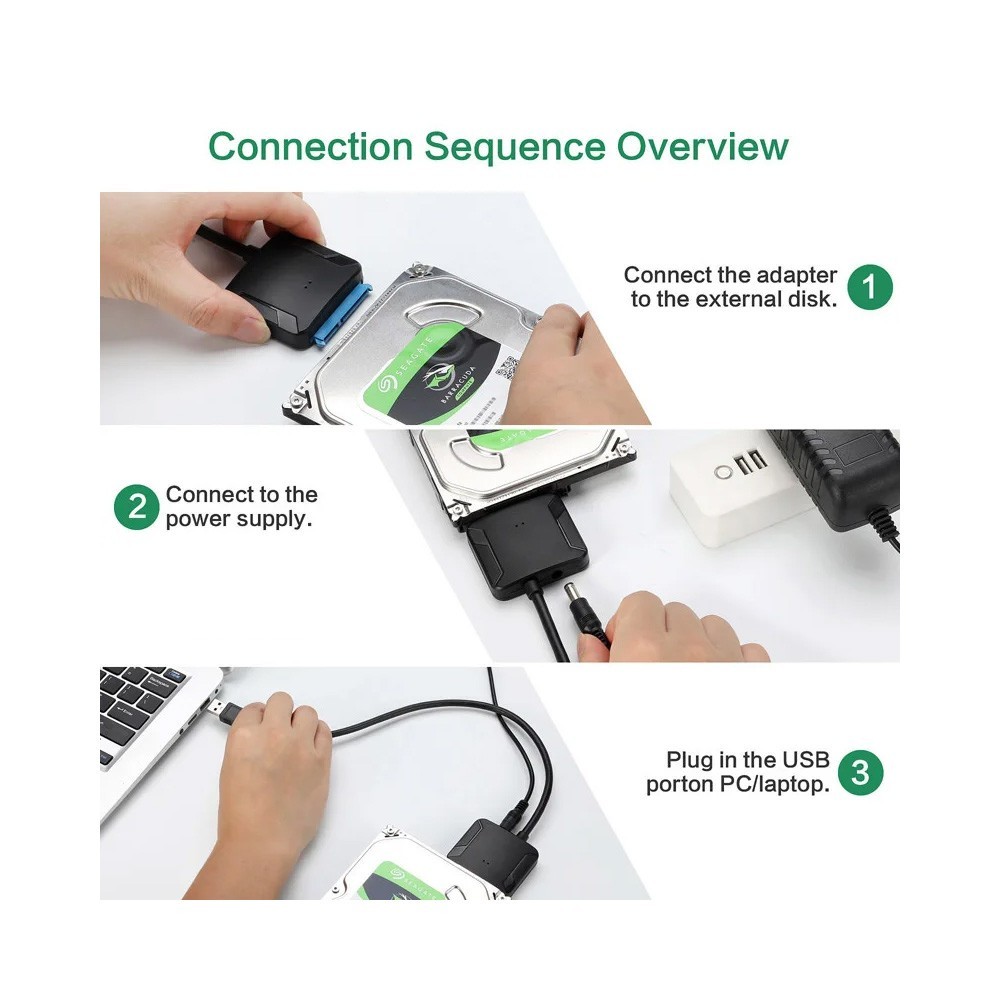 Connection Sequence Overview

Connect the adapter to the external disk. 1

SEAGATE
BARRACUDA

2 Connect to the power supply.

Plug in the USB porton PC/laptop. 3

SEAGATE