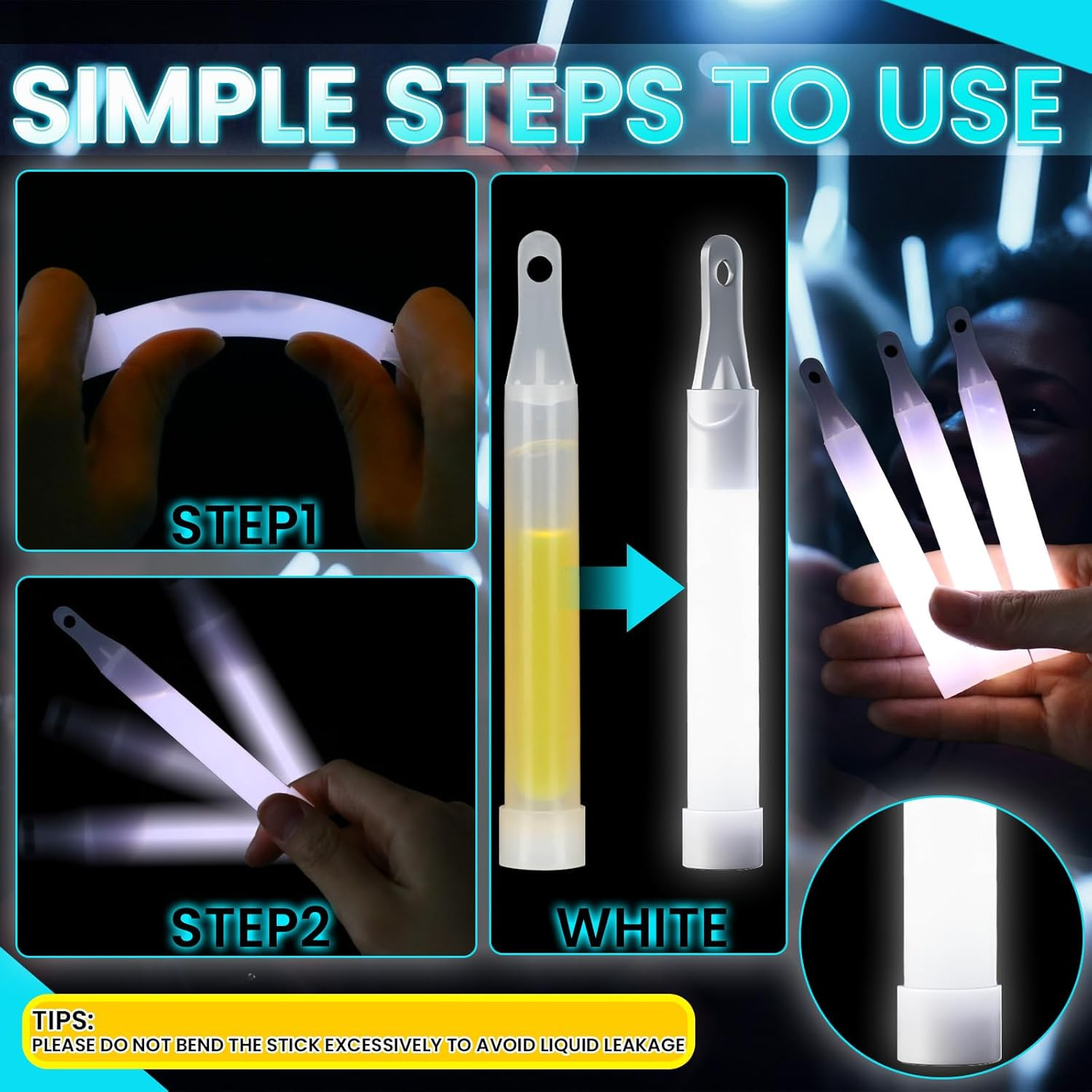 SIMPLE STEPS TO USE

STEP1

STEP2

WHITE

TIPS:
PLEASE DO NOT BEND THE STICK EXCESSIVELY TO AVOID LIQUID LEAKAGE