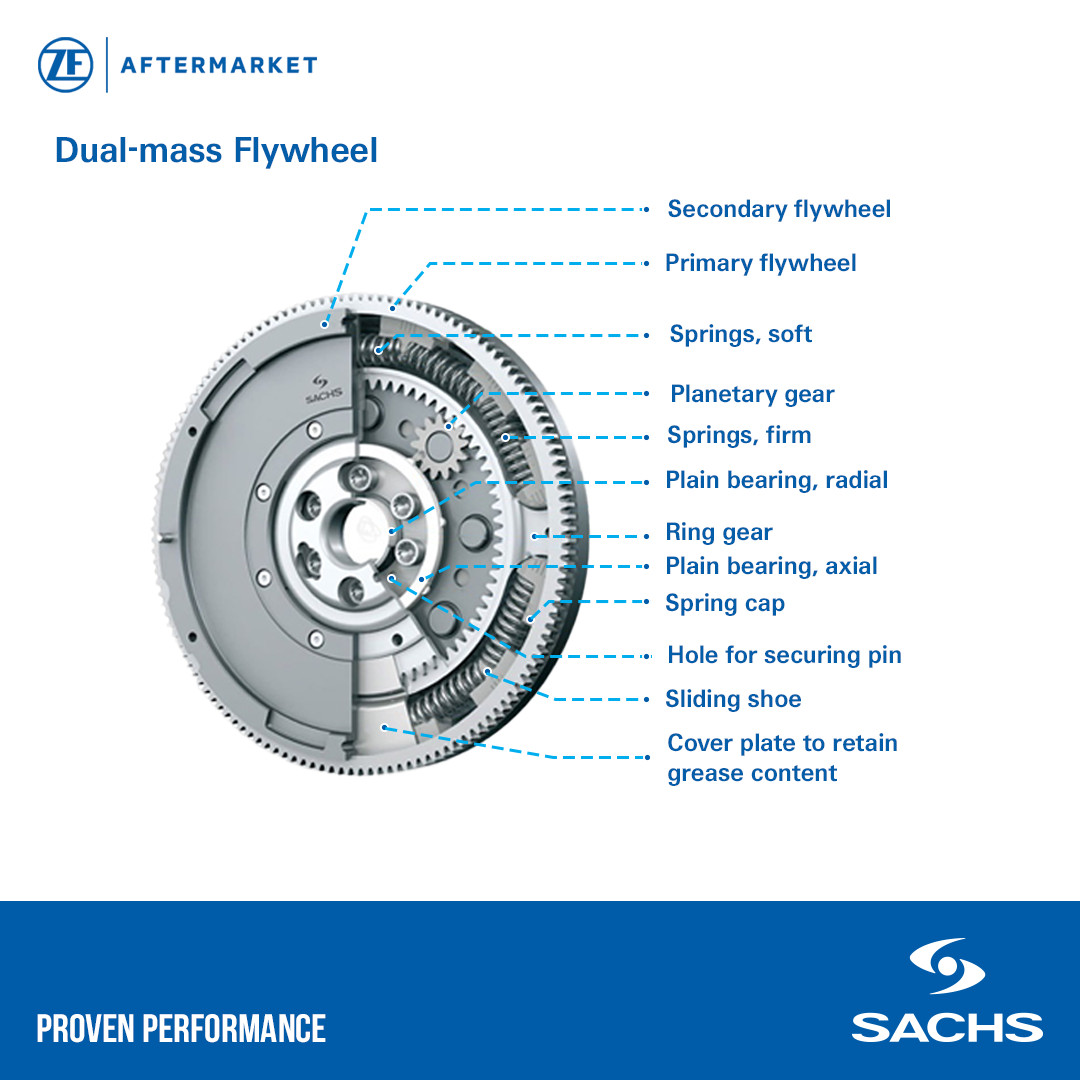 ZF AFTERMARKET

Dual-mass Flywheel

Secondary flywheel
Primary flywheel
Springs, soft
Planetary gear
Springs, firm
Plain bearing, radial
Ring gear
Plain bearing, axial
Spring cap
Hole for securing pin
Sliding shoe
Cover plate to retain grease content

SACHS

PROVEN PERFORMANCE

SACHS