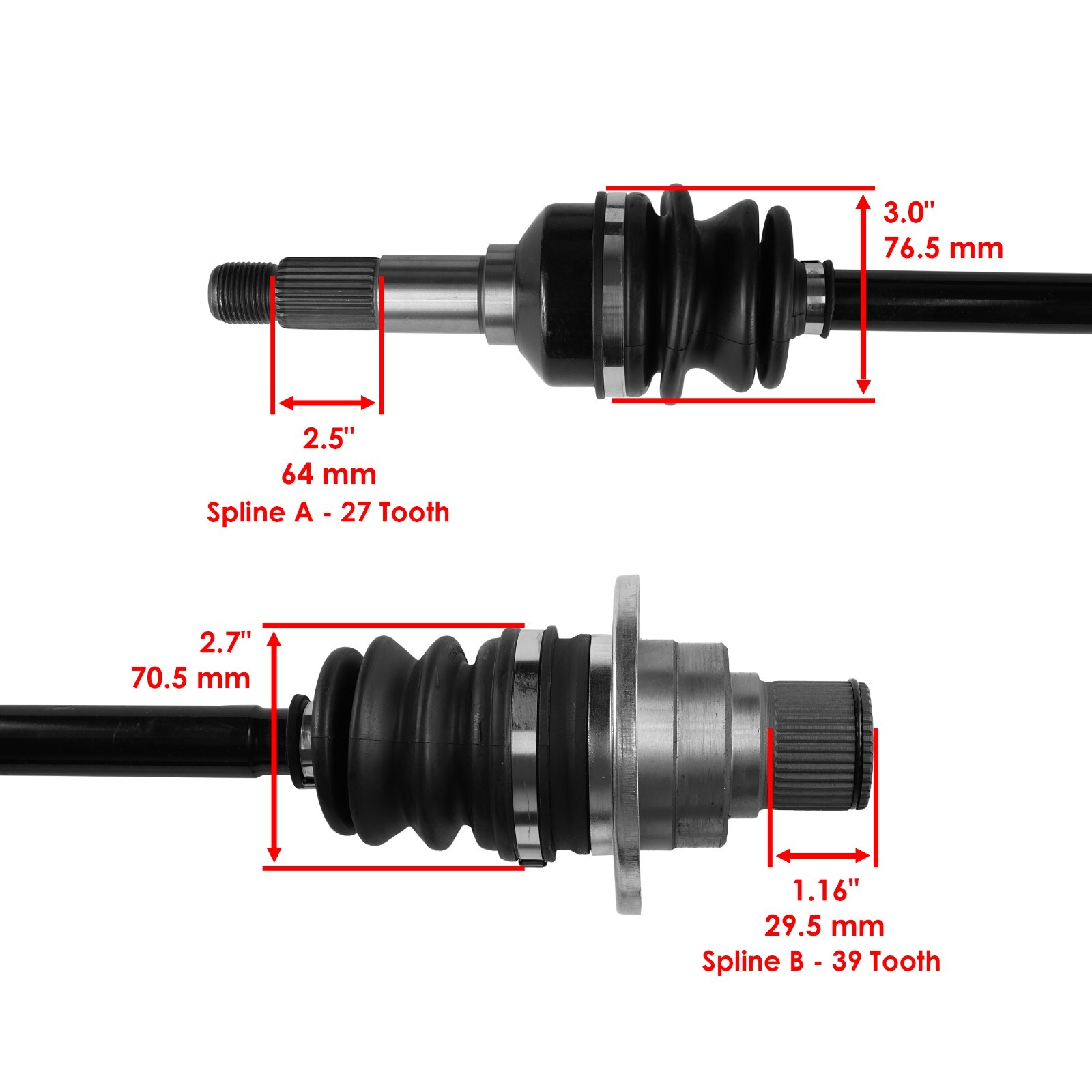 3.0"
76.5 mm

2.5"
64 mm
Spline A - 27 Tooth

2.7"
70.5 mm

1.16"
29.5 mm
Spline B - 39 Tooth