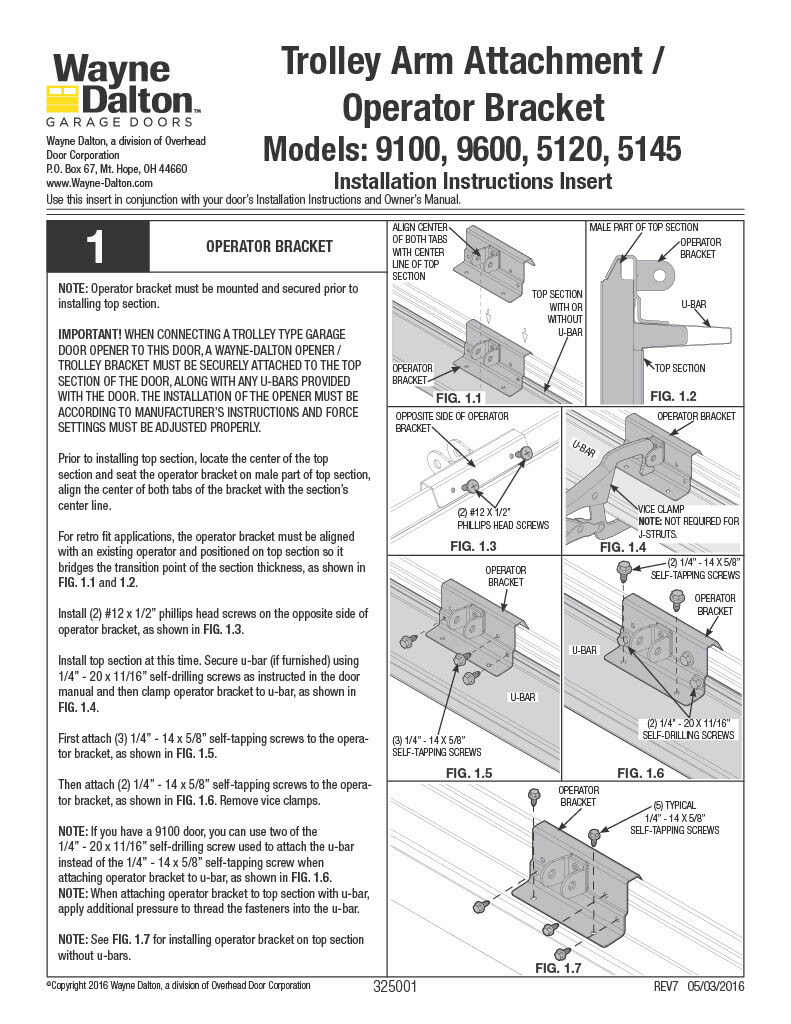 Wayne Dalton™
GARAGE DOORS

Wayne Dalton, a division of Overhead Door Corporation
P.O. Box 67, Mt. Hope, OH 44660
www.Wayne-Dalton.com

Trolley Arm Attachment / Operator Bracket
Models: 9100, 9600, 5120, 5145
Installation Instructions Insert

Use this insert in conjunction with your door's Installation Instructions and Owner's Manual.

1 OPERATOR BRACKET

NOTE: Operator bracket must be mounted and secured prior to installing top section.

IMPORTANT! WHEN CONNECTING A TROLLEY TYPE GARAGE DOOR OPENER TO THIS DOOR, A WAYNE-DALTON OPENER / TROLLEY BRACKET MUST BE SECURELY ATTACHED TO THE TOP SECTION OF THE DOOR, ALONG WITH ANY U-BARS PROVIDED WITH THE DOOR. THE INSTALLATION OF THE OPENER MUST BE ACCORDING TO MANUFACTURER'S INSTRUCTIONS AND FORCE SETTINGS MUST BE ADJUSTED PROPERLY.

Prior to installing top section, locate the center of the top section and seat the operator bracket on male part of top section, align the center of both tabs of the bracket with the section's center line.

For retro fit applications, the operator bracket must be aligned with an existing operator and positioned on top section so it bridges the transition point of the section thickness, as shown in FIG. 1.1 and 1.2.

Install (2) #12 x 1/2" phillips head screws on the opposite side of operator bracket, as shown in FIG. 1.3.

Install top section at this time. Secure u-bar (if furnished) using 1/4" - 20 x 11/16" self-drilling screws as instructed in the door manual and then clamp operator bracket to u-bar, as shown in FIG. 1.4.

First attach (3) 1/4" - 14 x 5/8" self-tapping screws to the operator bracket, as shown in FIG. 1.5.

Then attach (2) 1/4" - 14 x 5/8" self-tapping screws to the operator bracket, as shown in FIG. 1.6. Remove vice clamps.

NOTE: If you have a 9100 door, you can use two of the 1/4" - 20 x 11/16" self-drilling screw used to attach the u-bar instead of the 1/4" - 14 x 5/8" self-tapping screw when attaching operator bracket to u-bar, as shown in FIG. 1.6.
NOTE: When attaching operator bracket to top section with u-bar, apply additional pressure to thread the fasteners into the u-bar.

NOTE: See FIG. 1.7 for installing operator bracket on top section without u-bars.

ALIGN CENTER OF BOTH TABS WITH CENTER LINE OF TOP SECTION
TOP SECTION WITH OR WITHOUT U-BAR
OPERATOR BRACKET
FIG. 1.1

MALE PART OF TOP SECTION
OPERATOR BRACKET
U-BAR
TOP SECTION
FIG. 1.2

OPPOSITE SIDE OF OPERATOR BRACKET
(2) #12 X 1/2" PHILLIPS HEAD SCREWS
FIG. 1.3

OPERATOR BRACKET
U-BAR
VICE CLAMP
NOTE: NOT REQUIRED FOR J-STRUTS.
FIG. 1.4

OPERATOR BRACKET
U-BAR
(3) 1/4" - 14 X 5/8" SELF-TAPPING SCREWS
FIG. 1.5

(2) 1/4" - 14 X 5/8" SELF-TAPPING SCREWS
OPERATOR BRACKET
U-BAR
(2) 1/4" - 20 X 11/16" SELF-DRILLING SCREWS
FIG. 1.6

OPERATOR BRACKET
(5) TYPICAL 1/4" - 14 X 5/8" SELF-TAPPING SCREWS
FIG. 1.7

©Copyright 2016 Wayne Dalton, a division of Overhead Door Corporation
325001
REV7 05/03/2016