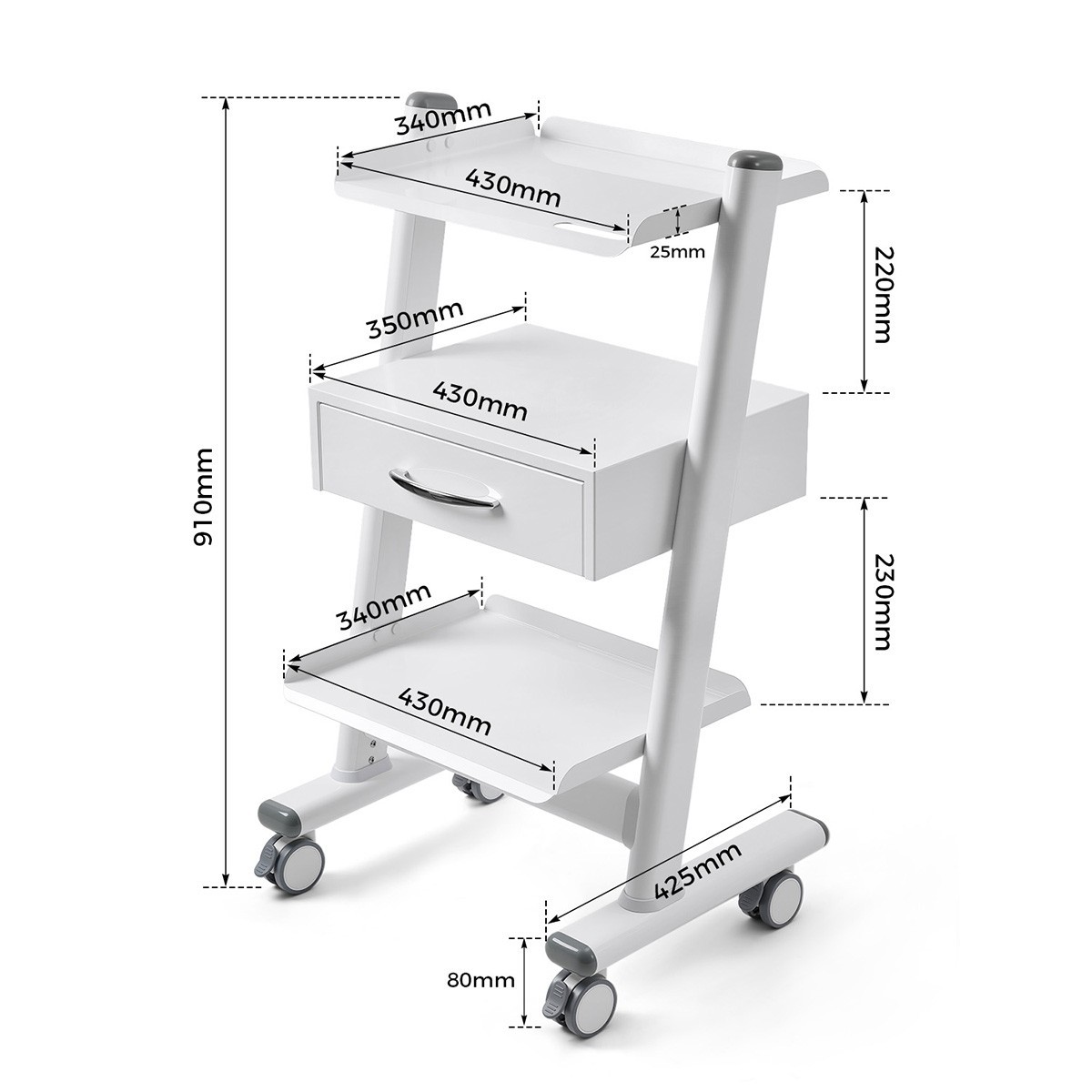 910mm

340mm

430mm

25mm

220mm

350mm

430mm

230mm

340mm

430mm

425mm

80mm