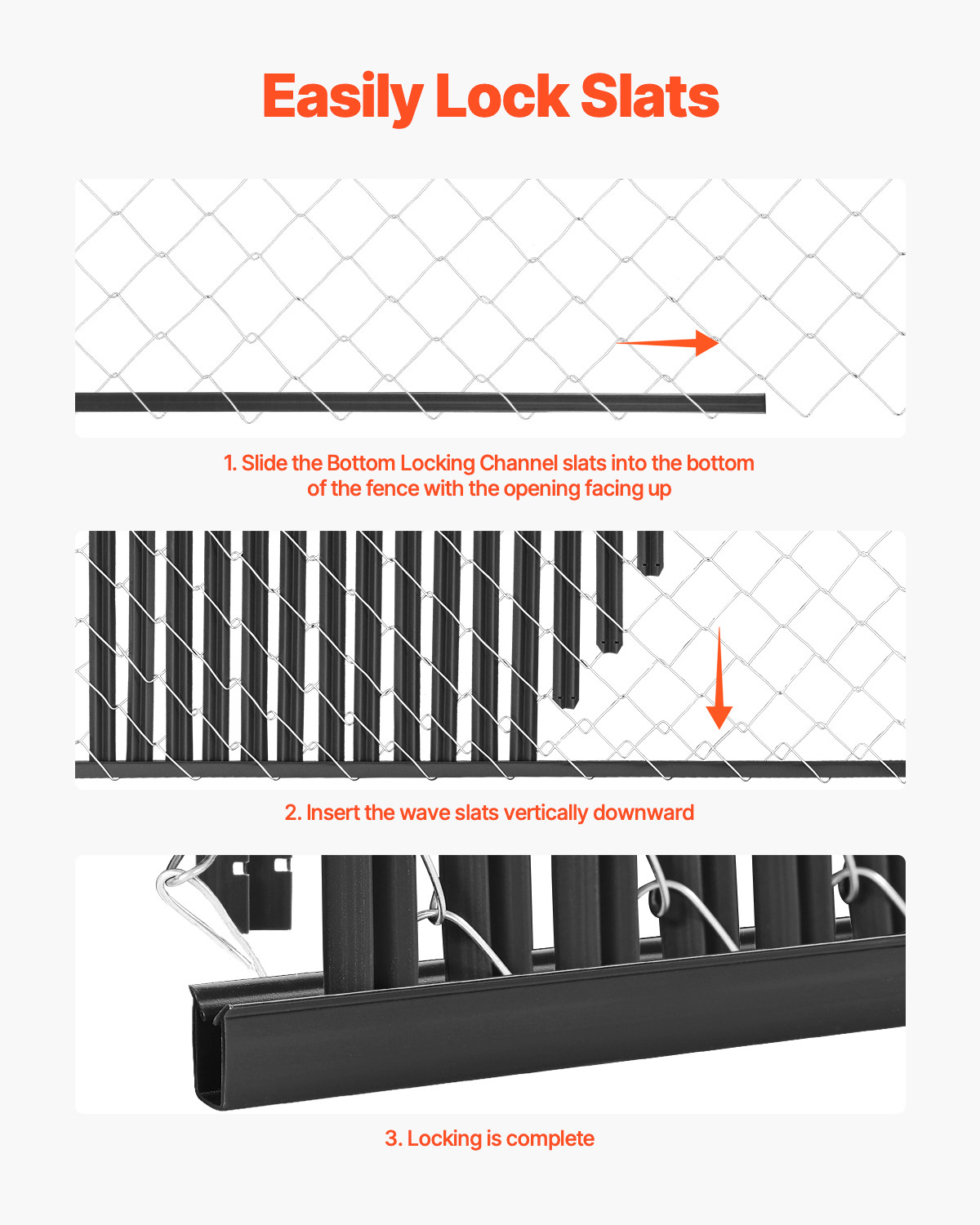 Easily Lock Slats

1. Slide the Bottom Locking Channel slats into the bottom of the fence with the opening facing up

2. Insert the wave slats vertically downward

3. Locking is complete