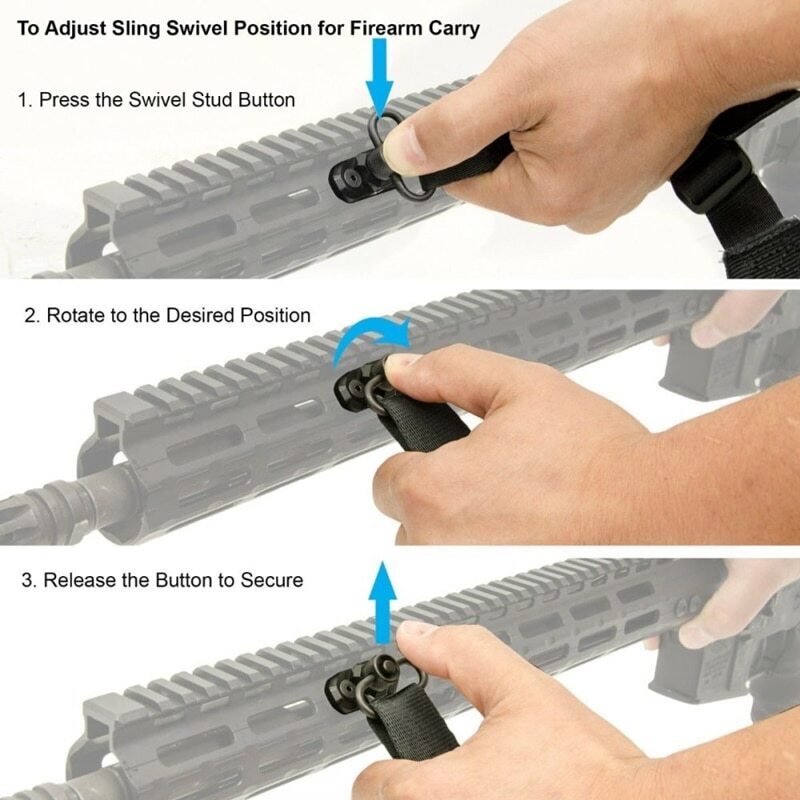 To Adjust Sling Swivel Position for Firearm Carry

1. Press the Swivel Stud Button

2. Rotate to the Desired Position

3. Release the Button to Secure