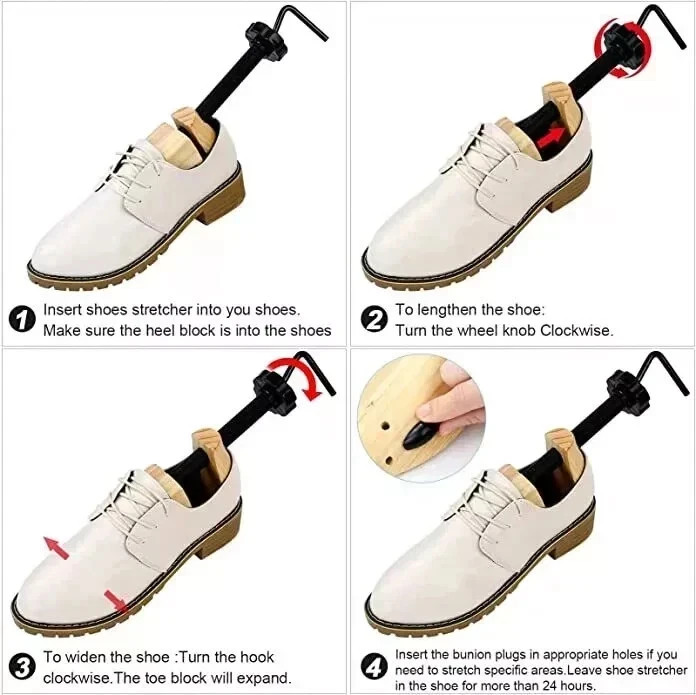 1 Insert shoes stretcher into you shoes. Make sure the heel block is into the shoes

2 To lengthen the shoe: Turn the wheel knob Clockwise.

3 To widen the shoe :Turn the hook clockwise.The toe block will expand.

4 Insert the bunion plugs in appropriate holes if you need to stretch specific areas.Leave shoe stretcher in the shoe for more than 24 hours.