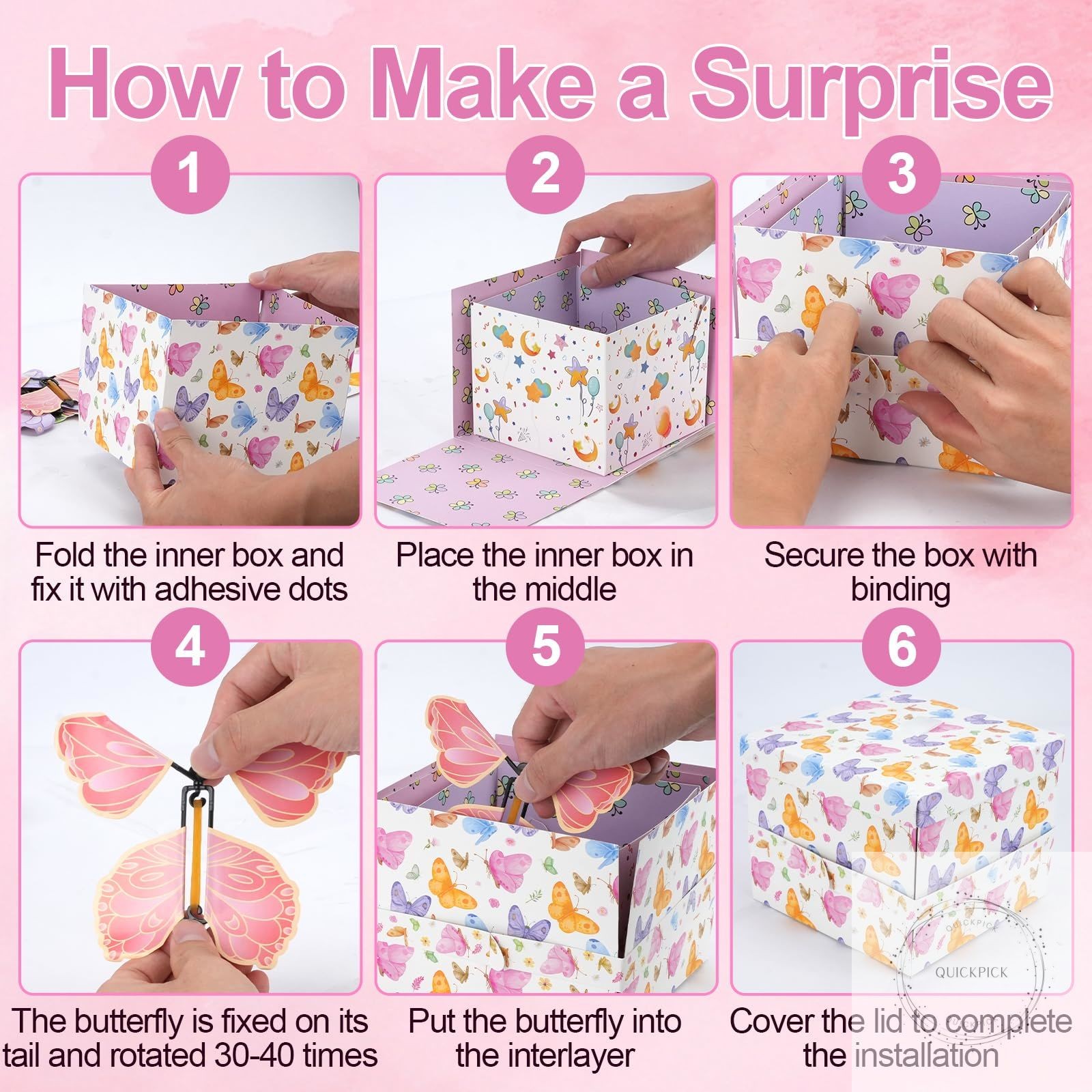 How to Make a Surprise

1

Fold the inner box and fix it with adhesive dots

2

Place the inner box in the middle

3

Secure the box with binding

4

The butterfly is fixed on its tail and rotated 30-40 times

5

Put the butterfly into the interlayer

6

Cover the lid to complete the installation

QUICKPICK

QUICKPICK