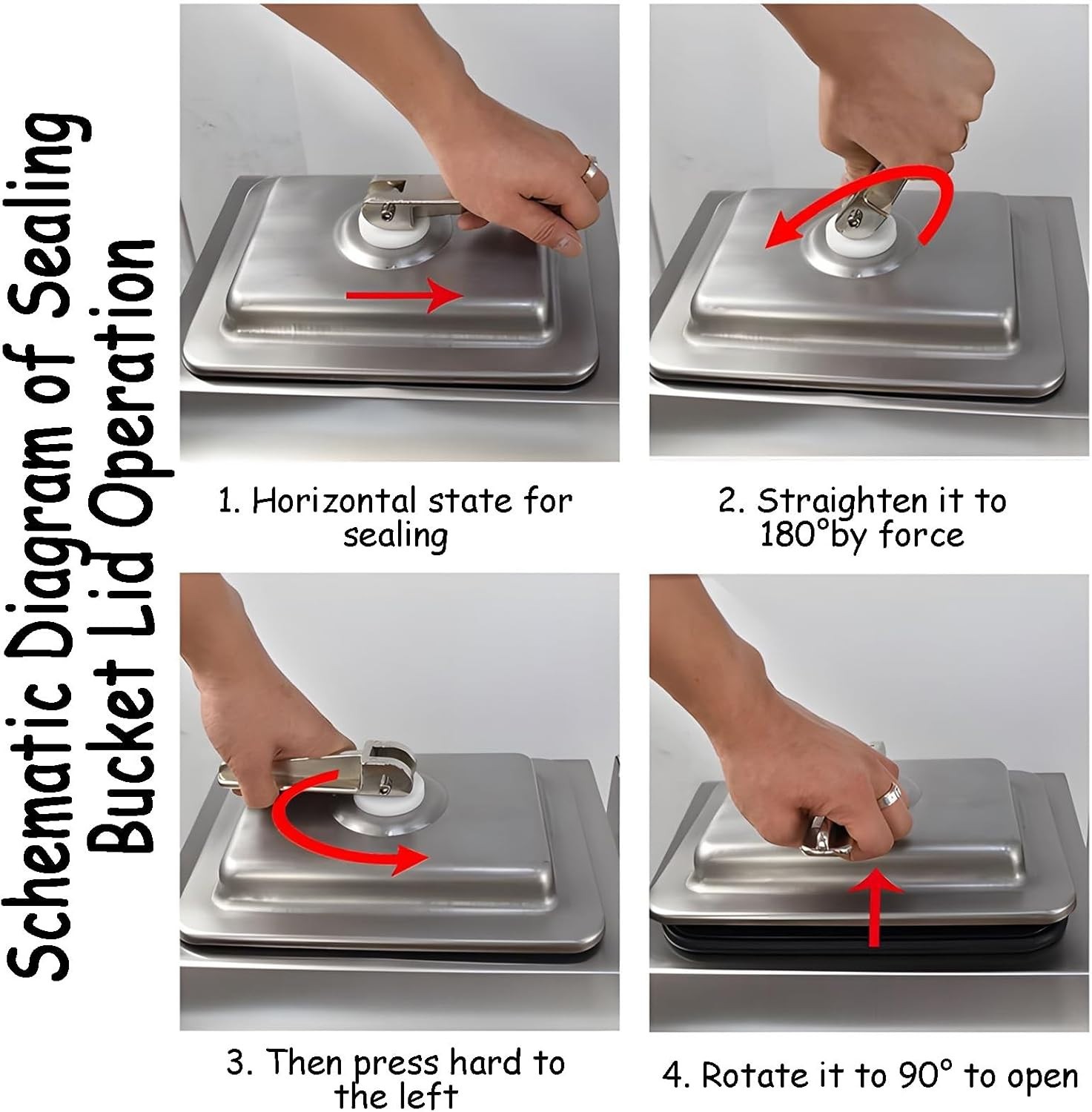 Schematic Diagram of Sealing Bucket Lid Operation

1. Horizontal state for sealing

2. Straighten it to 180°by force

3. Then press hard to the left

4. Rotate it to 90° to open