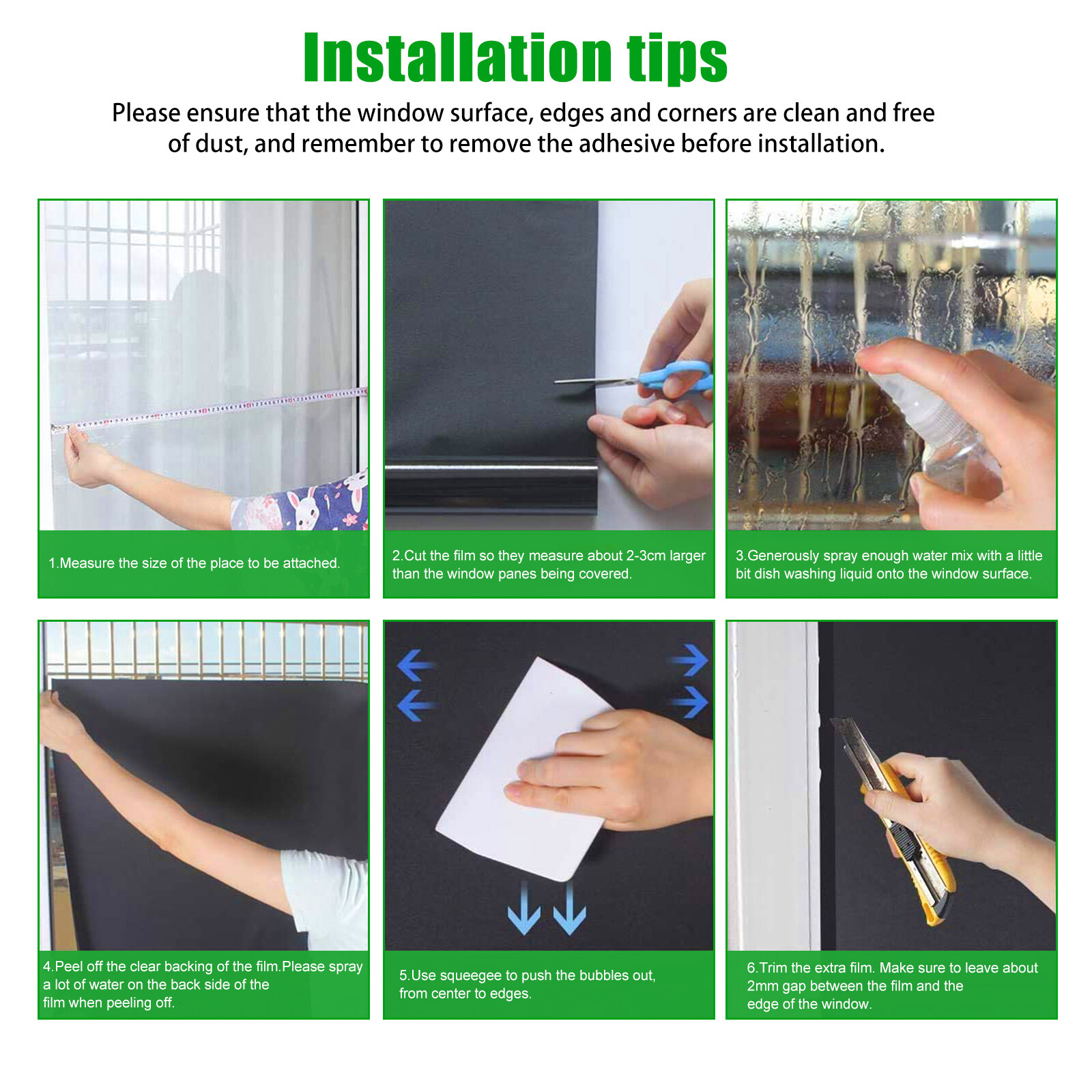 Installation tips

Please ensure that the window surface, edges and corners are clean and free of dust, and remember to remove the adhesive before installation.

1.Measure the size of the place to be attached.

2.Cut the film so they measure about 2-3cm larger than the window panes being covered.

3.Generously spray enough water mix with a little bit dish washing liquid onto the window surface.

4.Peel off the clear backing of the film.Please spray a lot of water on the back side of the film when peeling off.

5.Use squeegee to push the bubbles out, from center to edges.

6.Trim the extra film. Make sure to leave about 2mm gap between the film and the edge of the window.