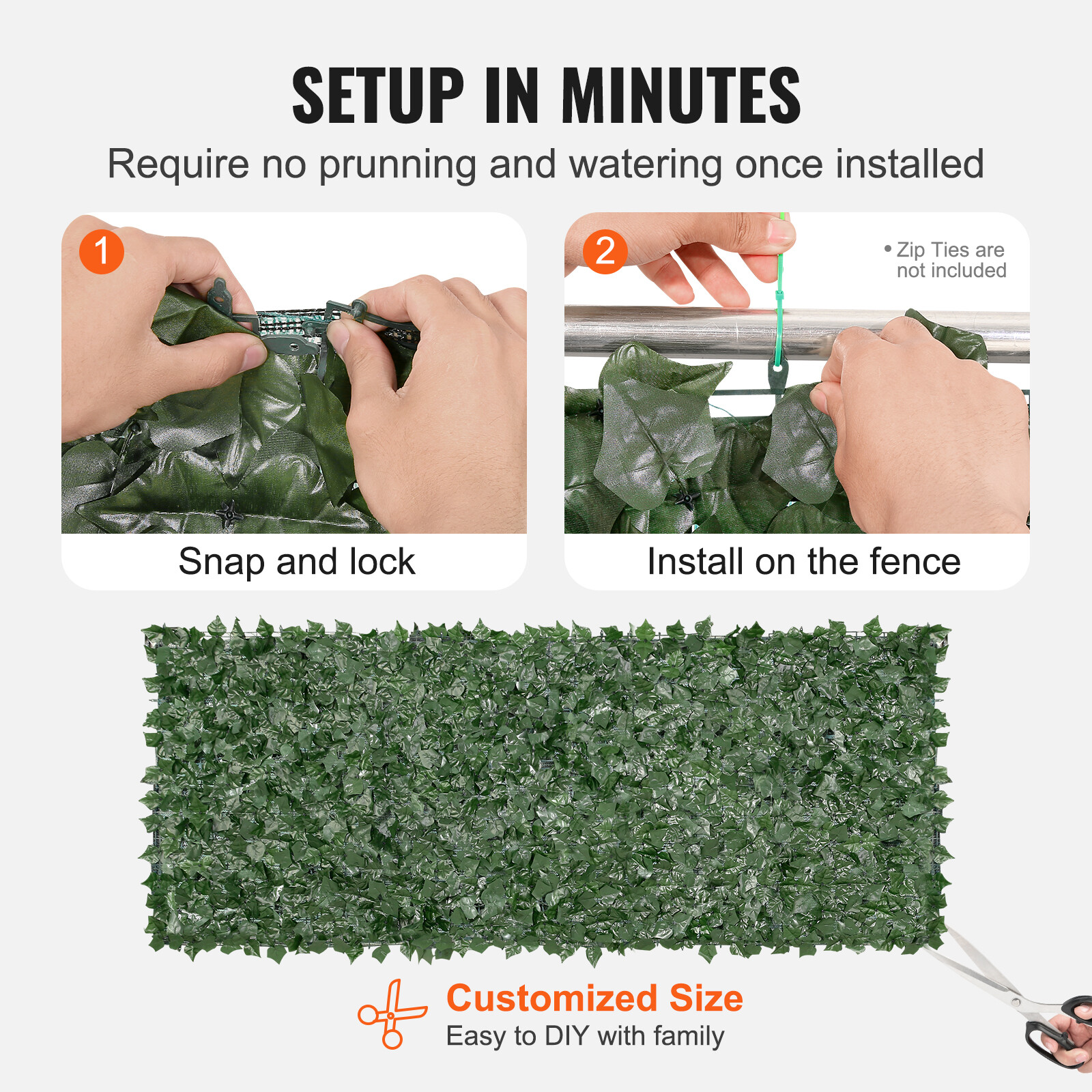 SETUP IN MINUTES

Require no prunning and watering once installed

1

Snap and lock

2

• Zip Ties are not included

Install on the fence

Customized Size

Easy to DIY with family