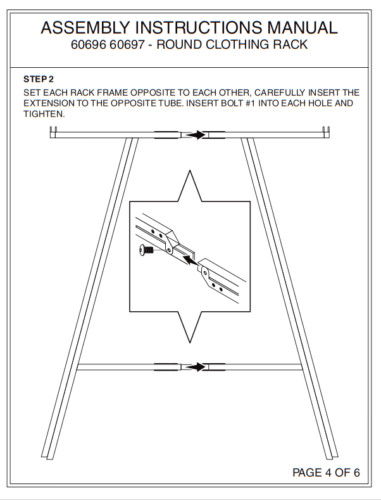 ASSEMBLY INSTRUCTIONS MANUAL
60696 60697 - ROUND CLOTHING RACK

STEP 2
SET EACH RACK FRAME OPPOSITE TO EACH OTHER, CAREFULLY INSERT THE EXTENSION TO THE OPPOSITE TUBE. INSERT BOLT #1 INTO EACH HOLE AND TIGHTEN.

PAGE 4 OF 6