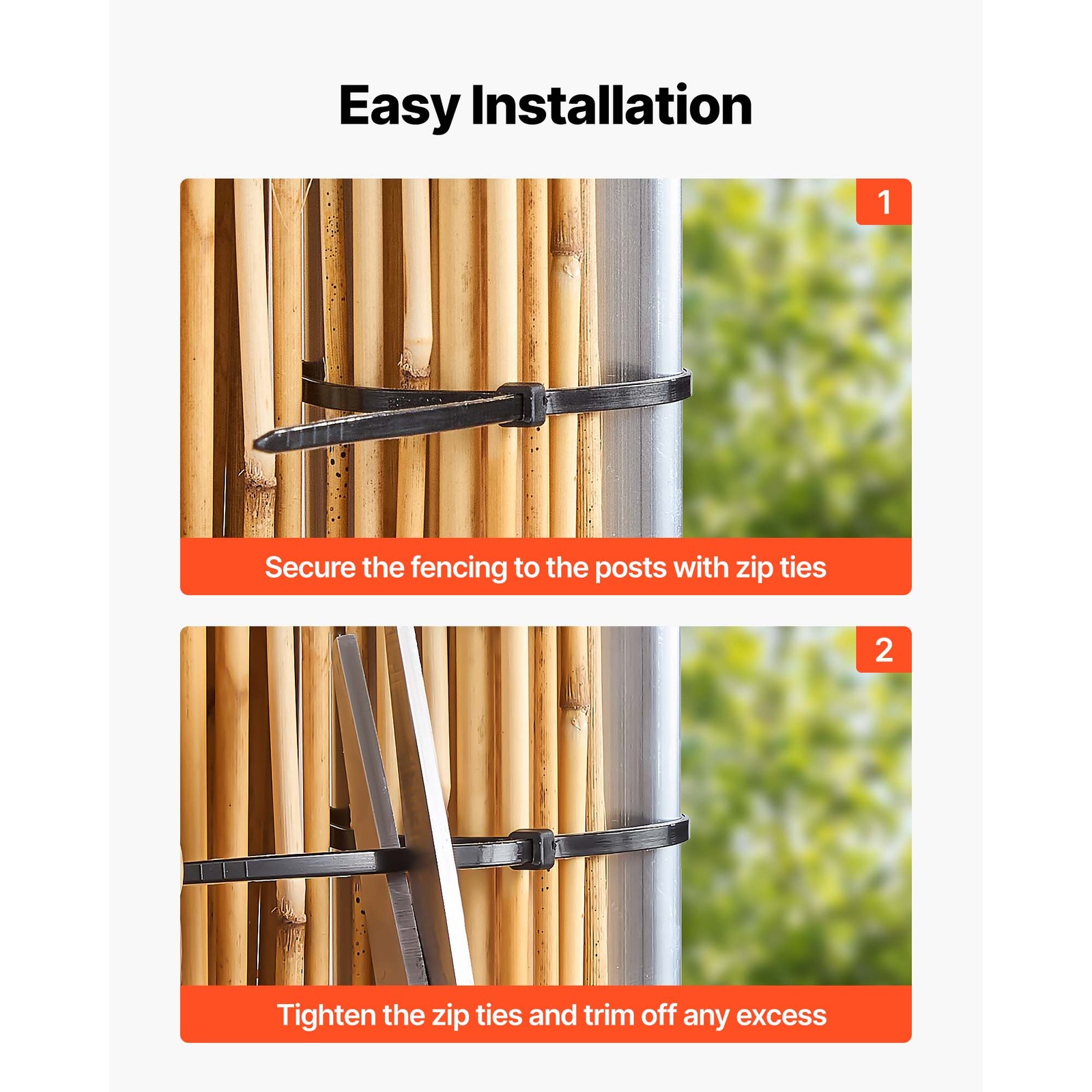 Easy Installation

1

Secure the fencing to the posts with zip ties

2

Tighten the zip ties and trim off any excess