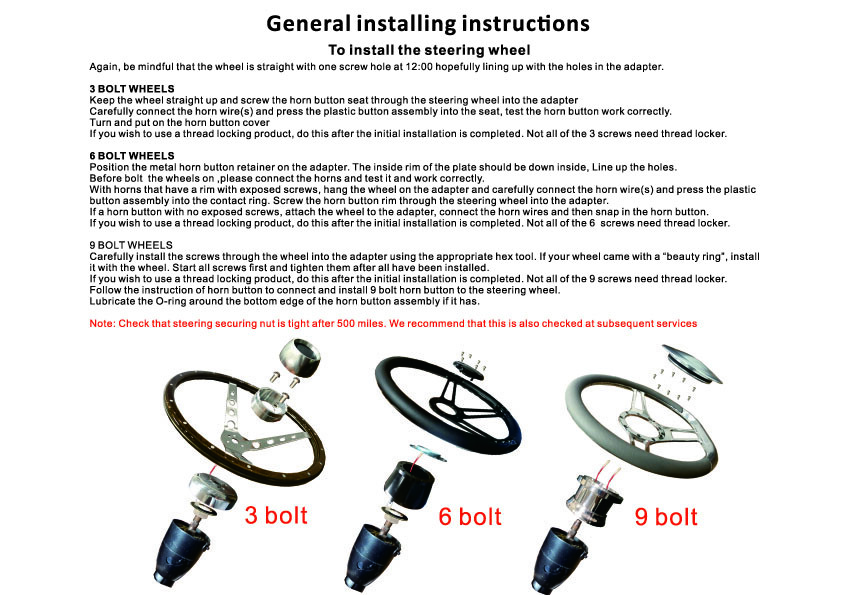 General installing instructions

To install the steering wheel

Again, be mindful that the wheel is straight with one screw hole at 12:00 hopefully lining up with the holes in the adapter.

3 BOLT WHEELS
Keep the wheel straight up and screw the horn button seat through the steering wheel into the adapter
Carefully connect the horn wire(s) and press the plastic button assembly into the seat, test the horn button work correctly.
Turn and put on the horn button cover
If you wish to use a thread locking product, do this after the initial installation is completed. Not all of the 3 screws need thread locker.

6 BOLT WHEELS
Position the metal horn button retainer on the adapter. The inside rim of the plate should be down inside, Line up the holes.
Before bolt the wheels on ,please connect the horns and test it and work correctly.
With horns that have a rim with exposed screws, hang the wheel on the adapter and carefully connect the horn wire(s) and press the plastic button assembly into the contact ring. Screw the horn button rim through the steering wheel into the adapter.
If a horn button with no exposed screws, attach the wheel to the adapter, connect the horn wires and then snap in the horn button.
If you wish to use a thread locking product, do this after the initial installation is completed. Not all of the 6 screws need thread locker.

9 BOLT WHEELS
Carefully install the screws through the wheel into the adapter using the appropriate hex tool. If your wheel came with a "beauty ring", install it with the wheel. Start all screws first and tighten them after all have been installed.
If you wish to use a thread locking product, do this after the initial installation is completed. Not all of the 9 screws need thread locker.
Follow the instruction of horn button to connect and install 9 bolt horn button to the steering wheel.
Lubricate the O-ring around the bottom edge of the horn button assembly if it has.

Note: Check that steering securing nut is tight after 500 miles. We recommend that this is also checked at subsequent services

3 bolt

6 bolt

9 bolt