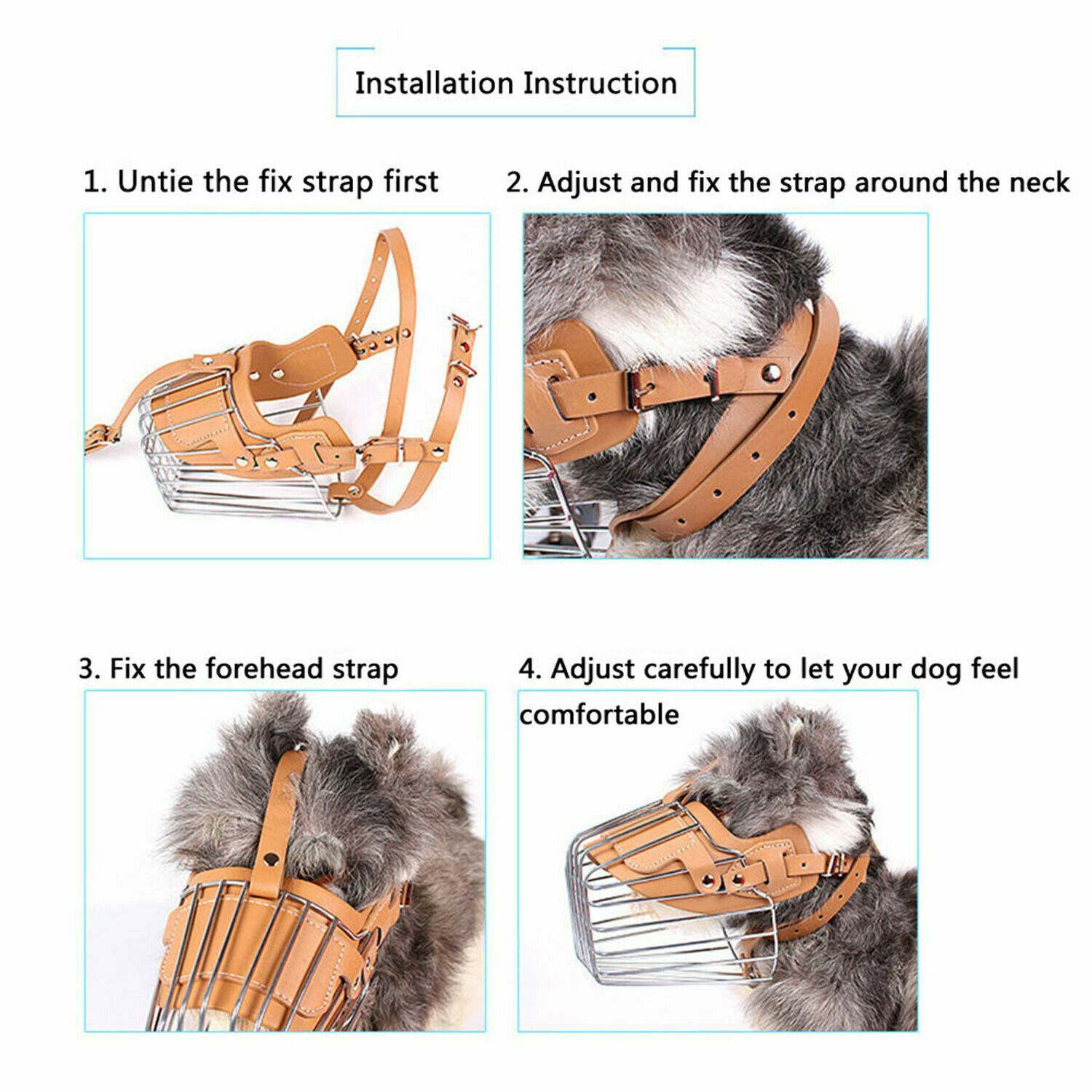 Installation Instruction

1. Untie the fix strap first

2. Adjust and fix the strap around the neck

3. Fix the forehead strap

4. Adjust carefully to let your dog feel comfortable