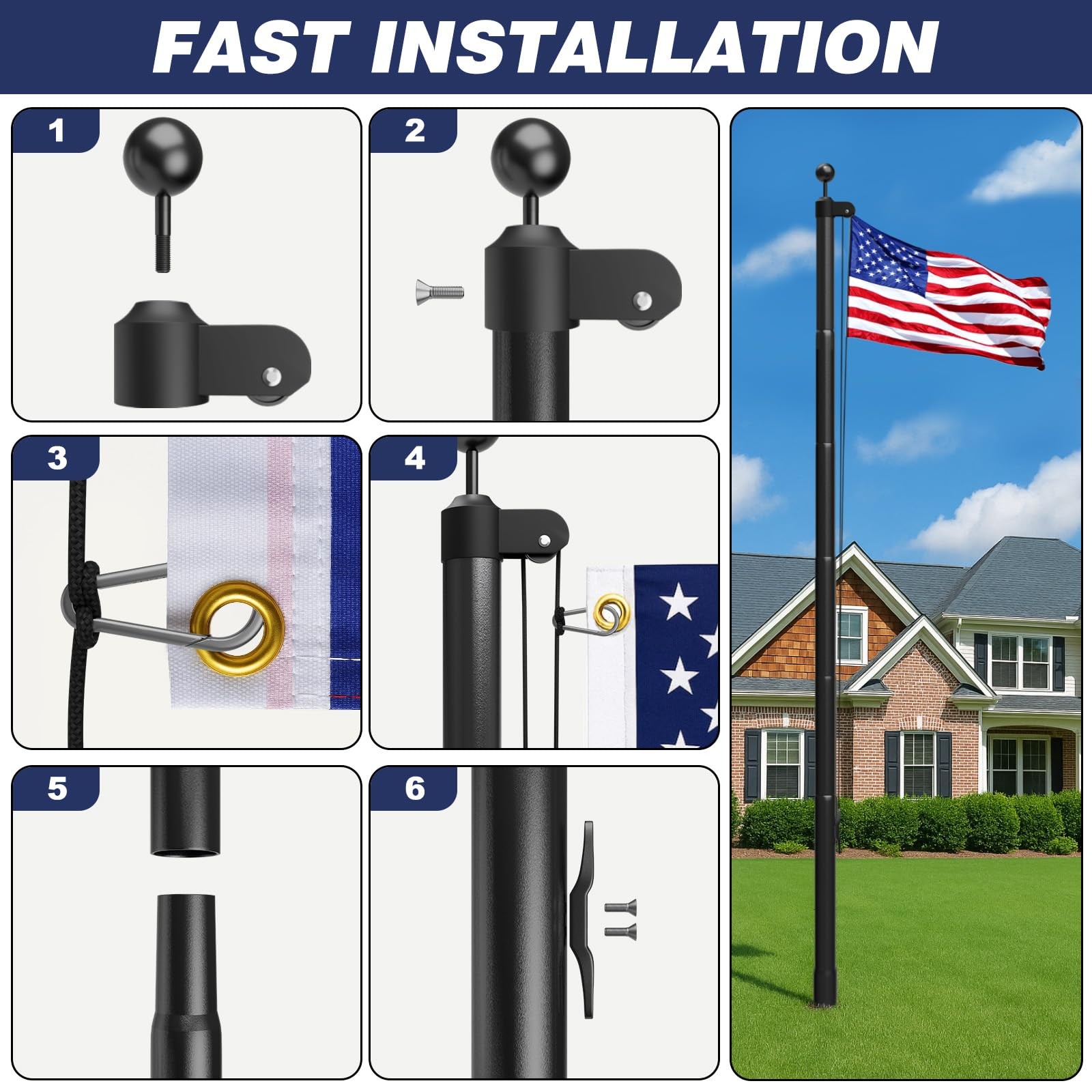 FAST INSTALLATION

1

2

3

4

5

6