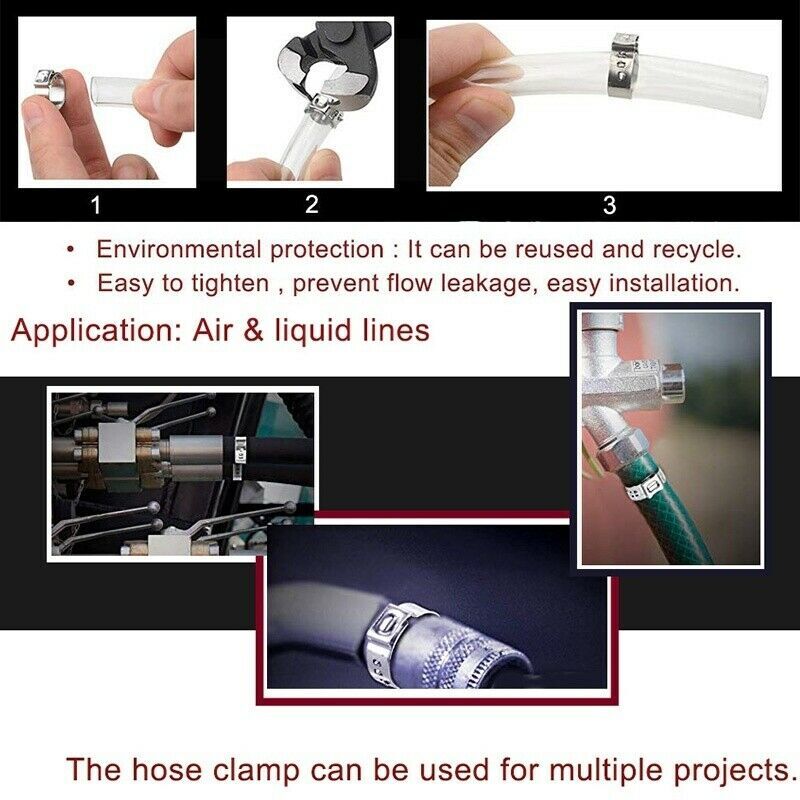 1

2

3

• Environmental protection : It can be reused and recycle.
• Easy to tighten , prevent flow leakage, easy installation.

Application: Air & liquid lines

The hose clamp can be used for multiple projects.