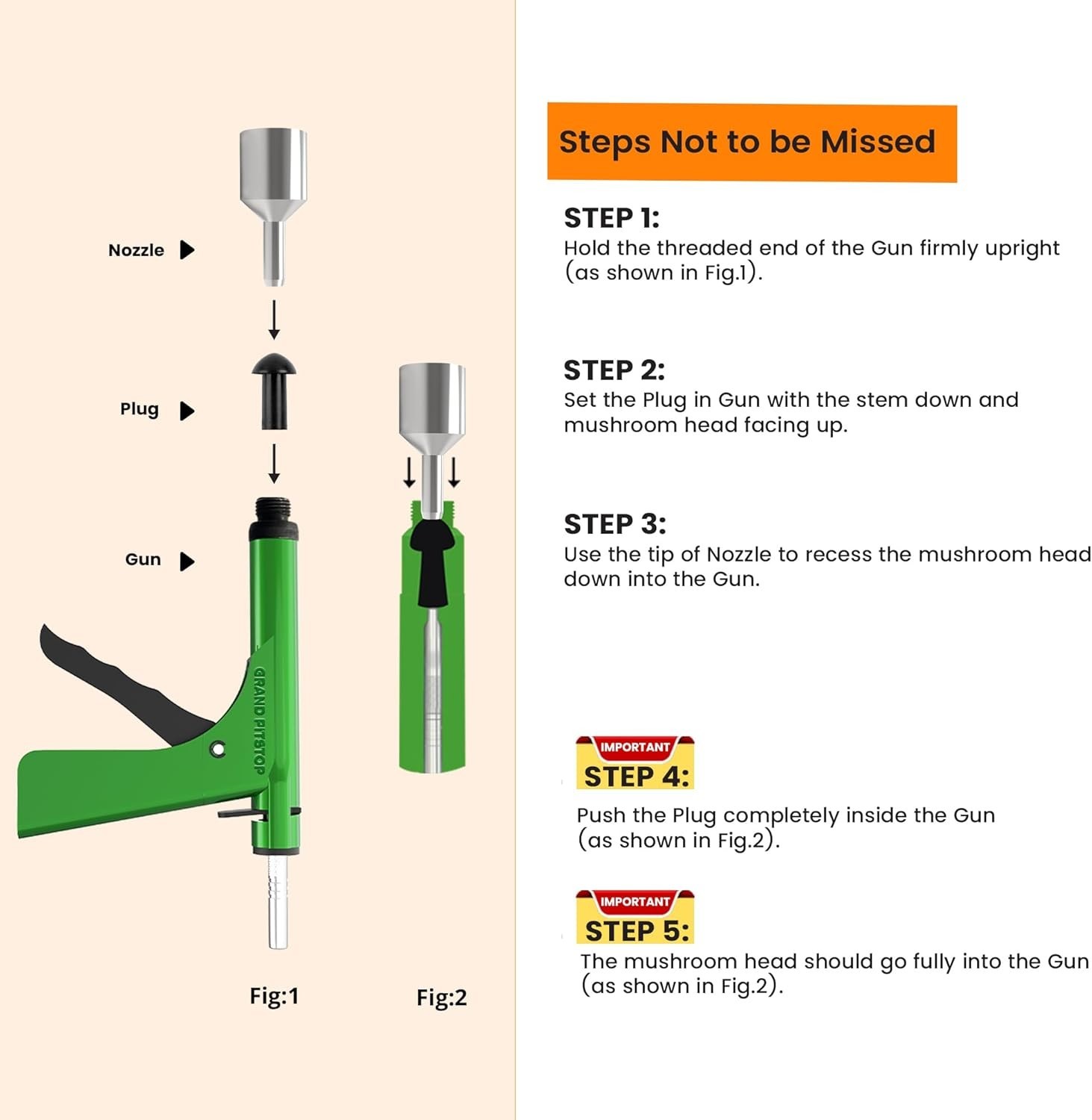 Nozzle

Plug

Gun

GRAND PITSTOP

Fig:1

Fig:2

Steps Not to be Missed

STEP 1:
Hold the threaded end of the Gun firmly upright (as shown in Fig.1).

STEP 2:
Set the Plug in Gun with the stem down and mushroom head facing up.

STEP 3:
Use the tip of Nozzle to recess the mushroom head down into the Gun.

IMPORTANT
STEP 4:
Push the Plug completely inside the Gun (as shown in Fig.2).

IMPORTANT
STEP 5:
The mushroom head should go fully into the Gun (as shown in Fig.2).