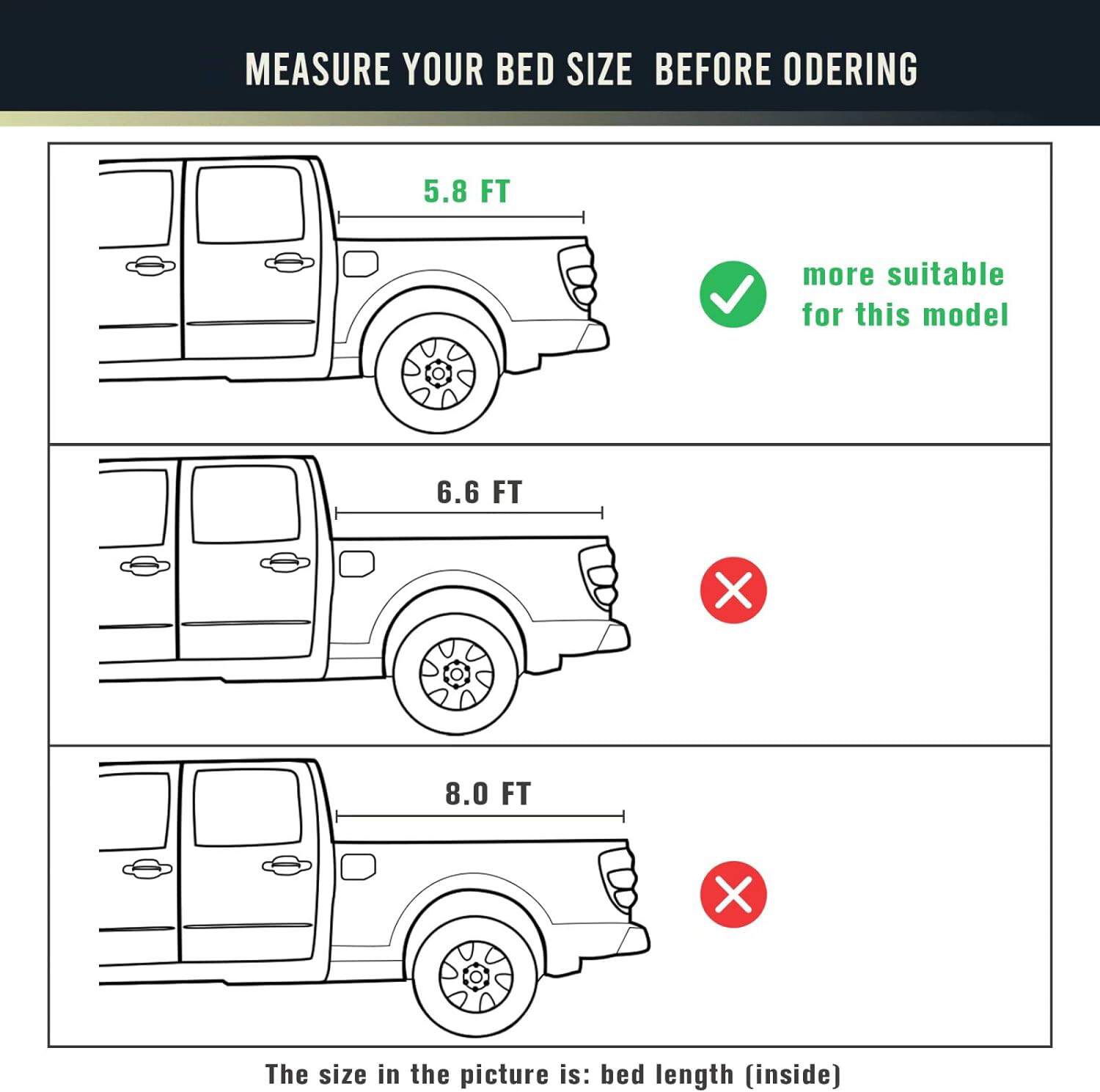 MEASURE YOUR BED SIZE BEFORE ODERING

5.8 FT

more suitable for this model

6.6 FT

8.0 FT

The size in the picture is: bed length (inside)