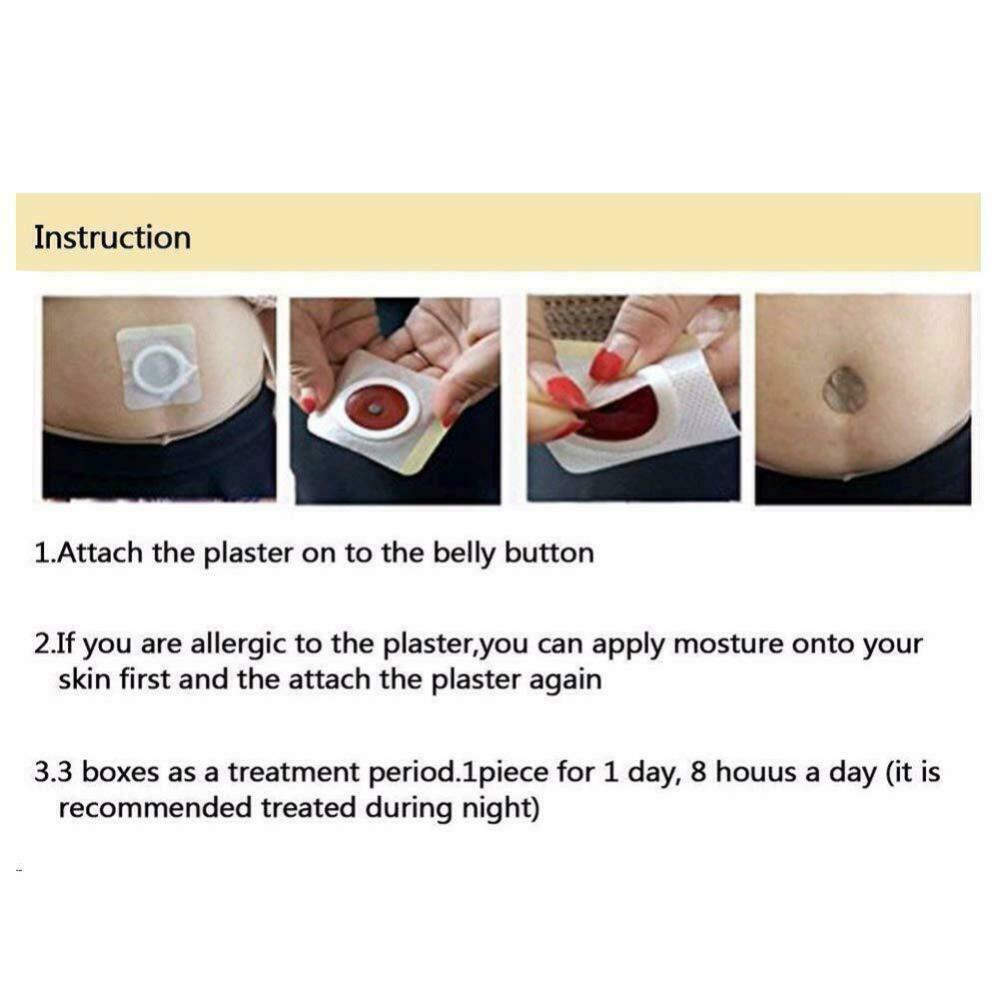 Instruction

1.Attach the plaster on to the belly button

2.If you are allergic to the plaster,you can apply mosture onto your skin first and the attach the plaster again

3.3 boxes as a treatment period.1piece for 1 day, 8 houus a day (it is recommended treated during night)