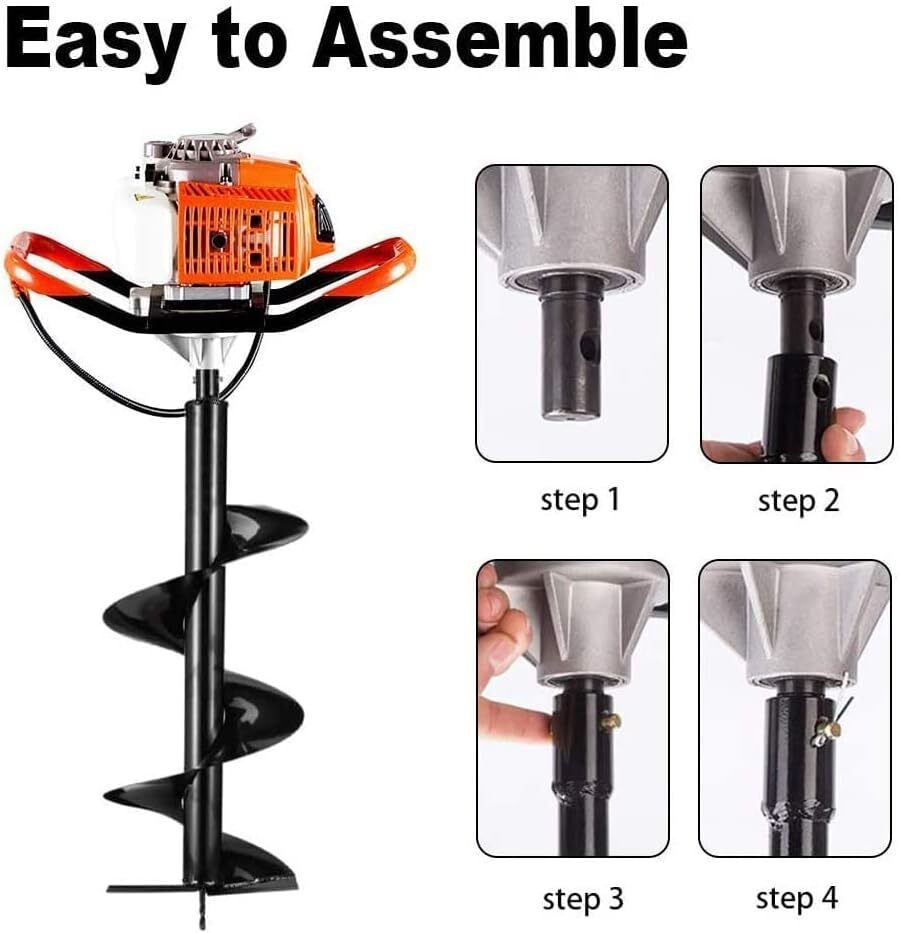 Easy to Assemble

step 1

step 2

step 3

step 4