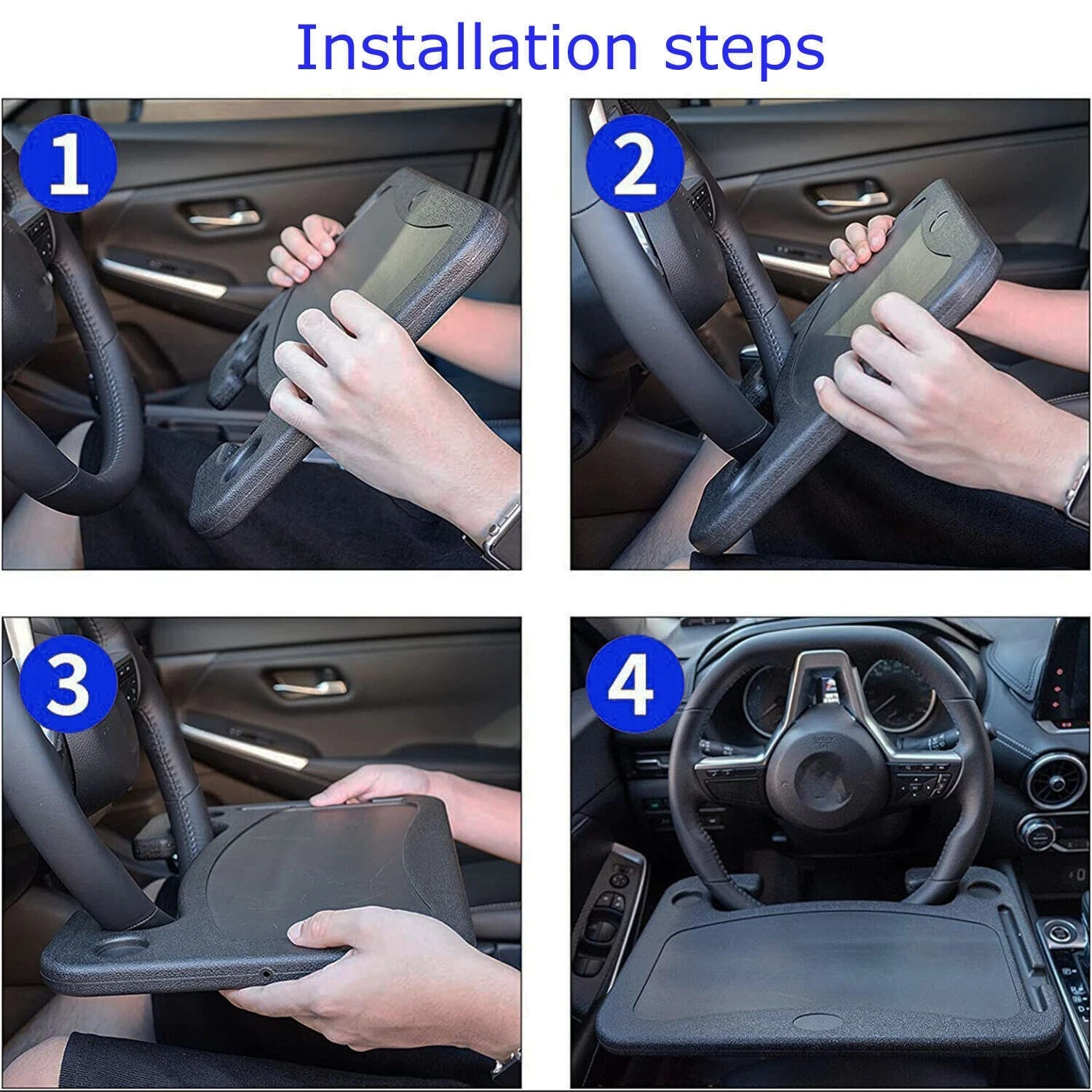 Installation steps

1

2

3

4