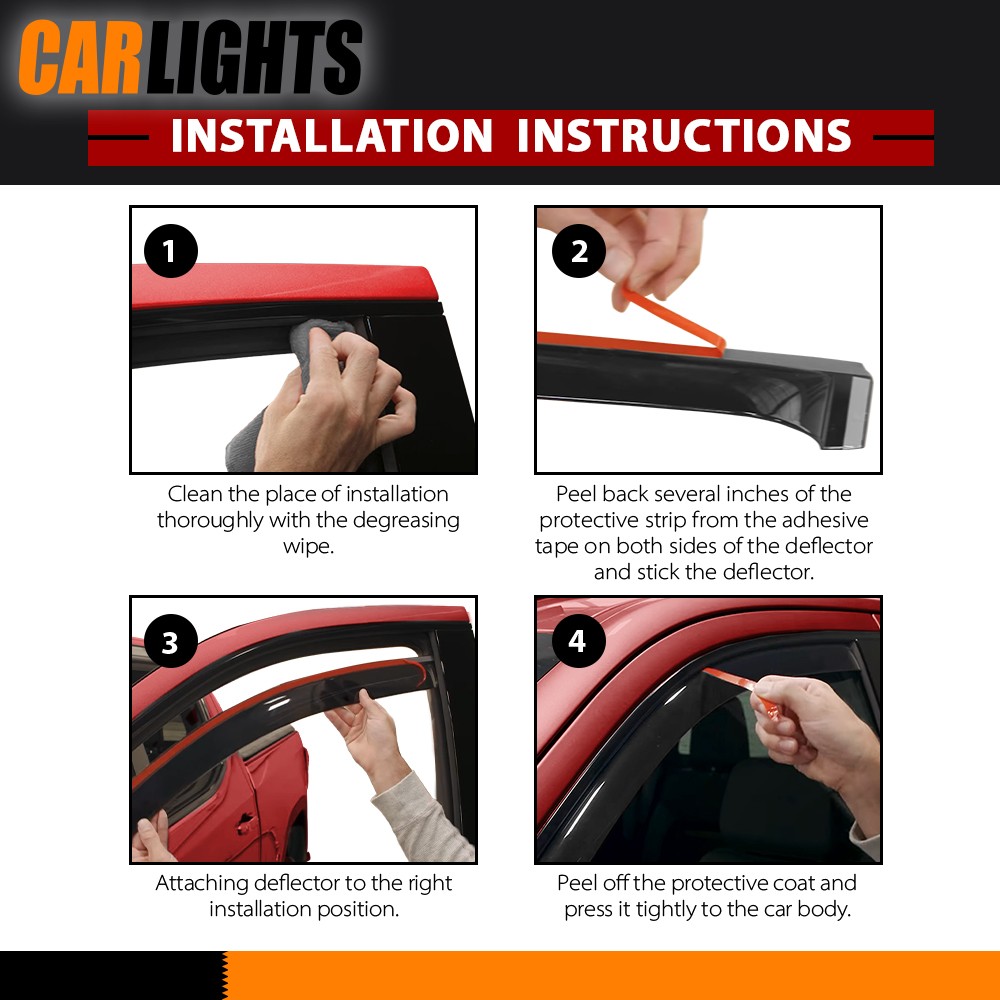 CARLIGHTS

INSTALLATION INSTRUCTIONS

1

Clean the place of installation thoroughly with the degreasing wipe.

2

Peel back several inches of the protective strip from the adhesive tape on both sides of the deflector and stick the deflector.

3

Attaching deflector to the right installation position.

4

Peel off the protective coat and press it tightly to the car body.