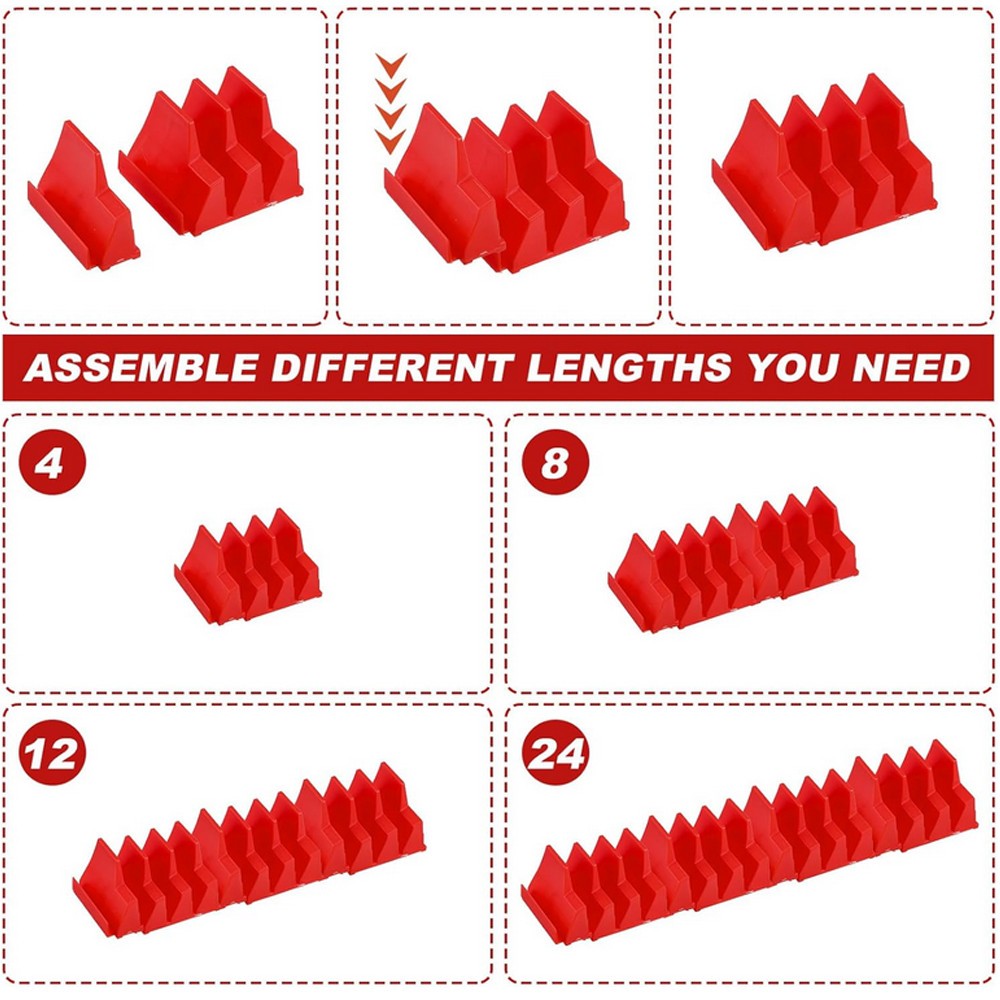 ASSEMBLE DIFFERENT LENGTHS YOU NEED

4

8

12

24