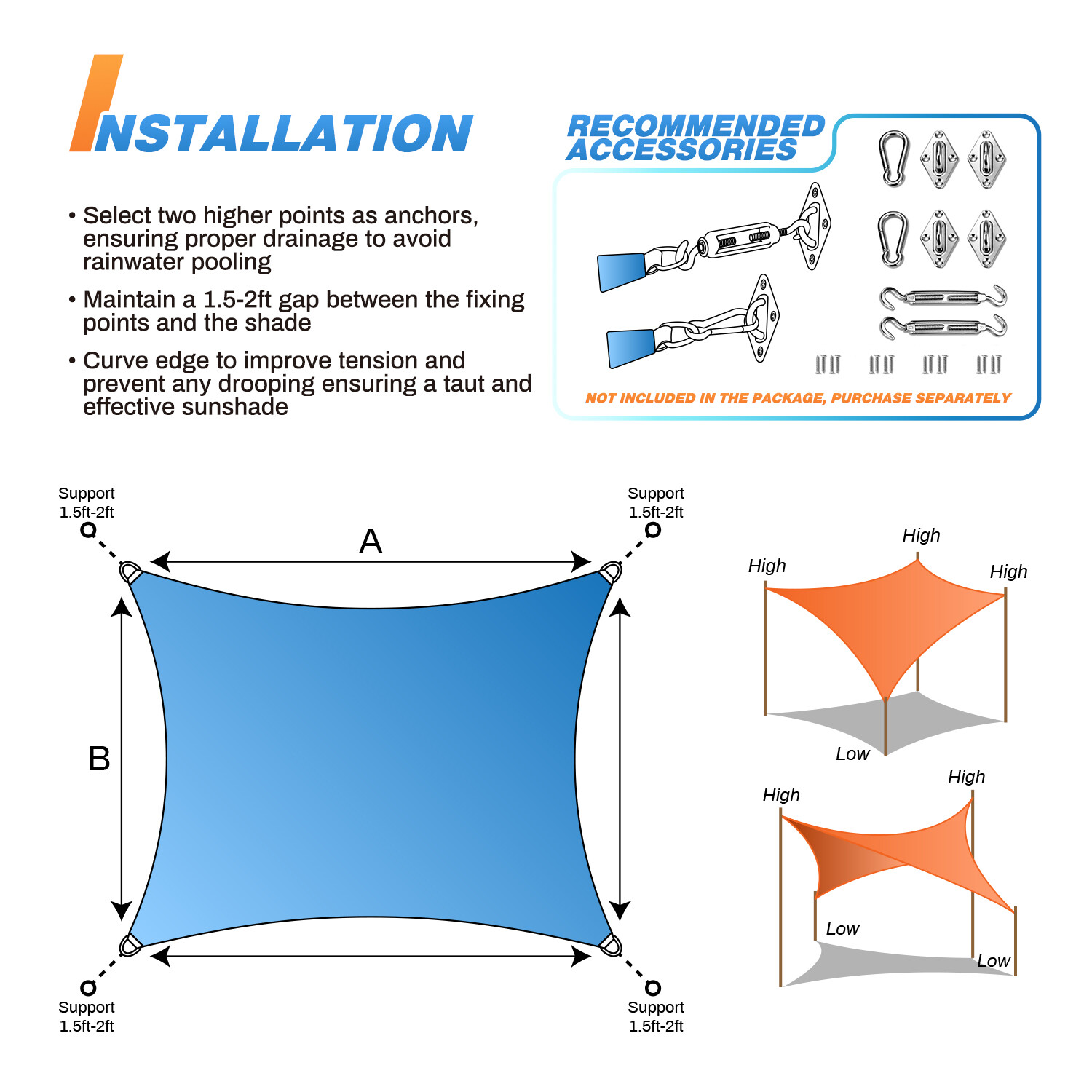 INSTALLATION

• Select two higher points as anchors, ensuring proper drainage to avoid rainwater pooling

• Maintain a 1.5-2ft gap between the fixing points and the shade

• Curve edge to improve tension and prevent any drooping ensuring a taut and effective sunshade

RECOMMENDED ACCESSORIES

NOT INCLUDED IN THE PACKAGE, PURCHASE SEPARATELY

Support 1.5ft-2ft

Support 1.5ft-2ft

A

B

Support 1.5ft-2ft

Support 1.5ft-2ft

High

High

High

Low

High

High

Low

Low